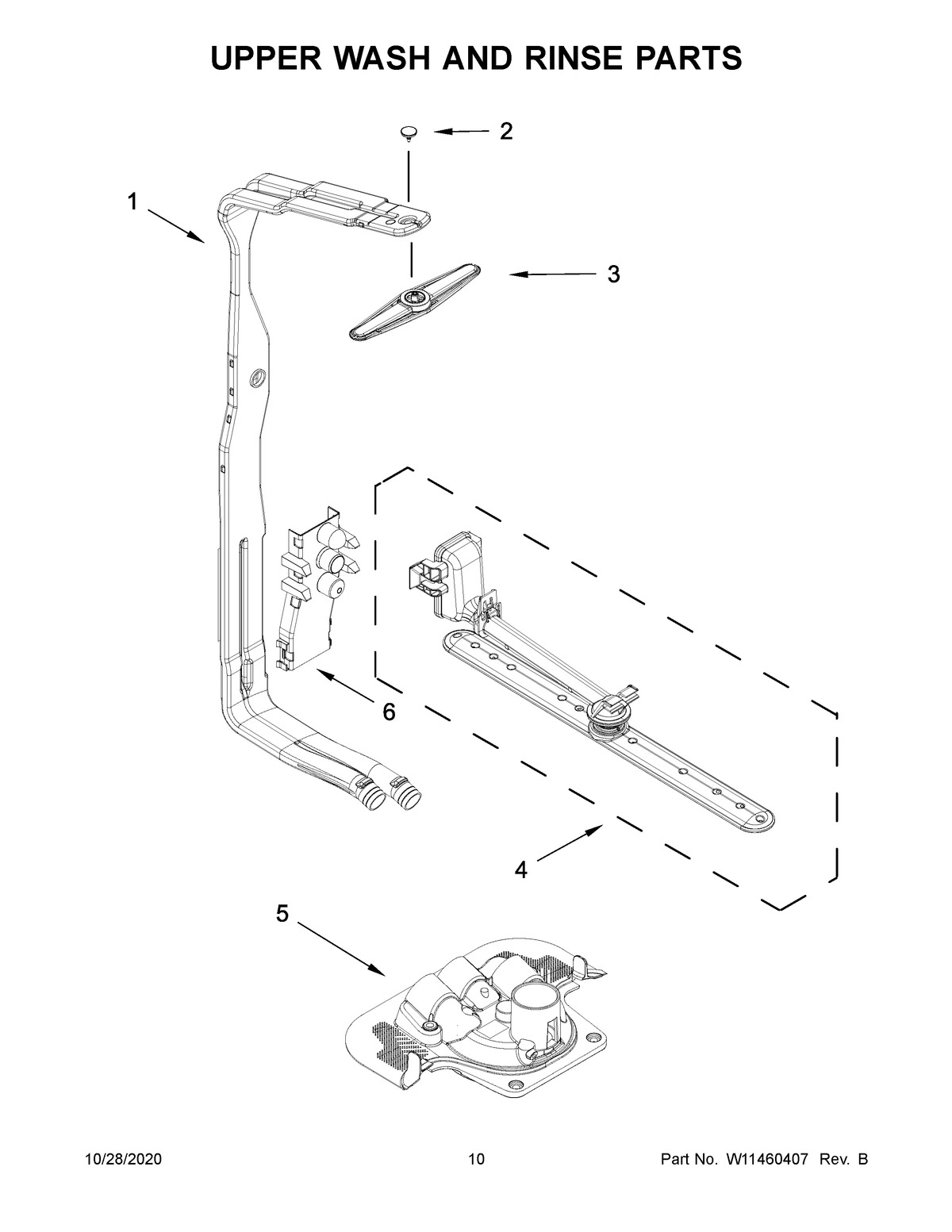 UPPER WASH AND RINSE PARTS

2

1

3

6

4

5

10/28/2020

10

Part No. W11460407 Rev. B