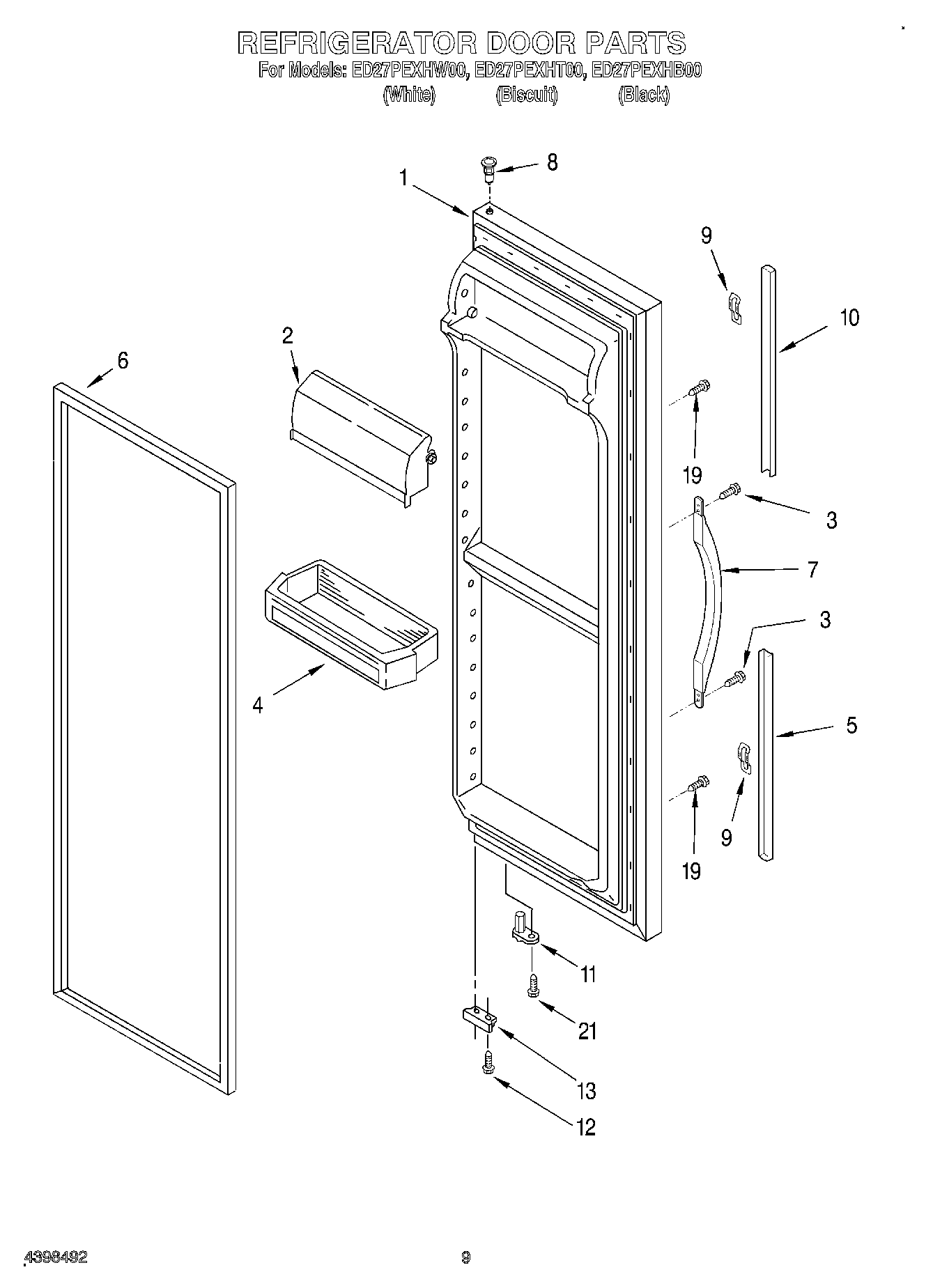 REFRIGERATOR DOOR PARTS
For Models: ED27PEXHW00, ED27PEXHT00, ED27PEXHB00
(White) (Biscuit) (Black)

8
1
9
10
2
6
19
3
7
3
4
5
9
19
11
21
13
12

4398492

9