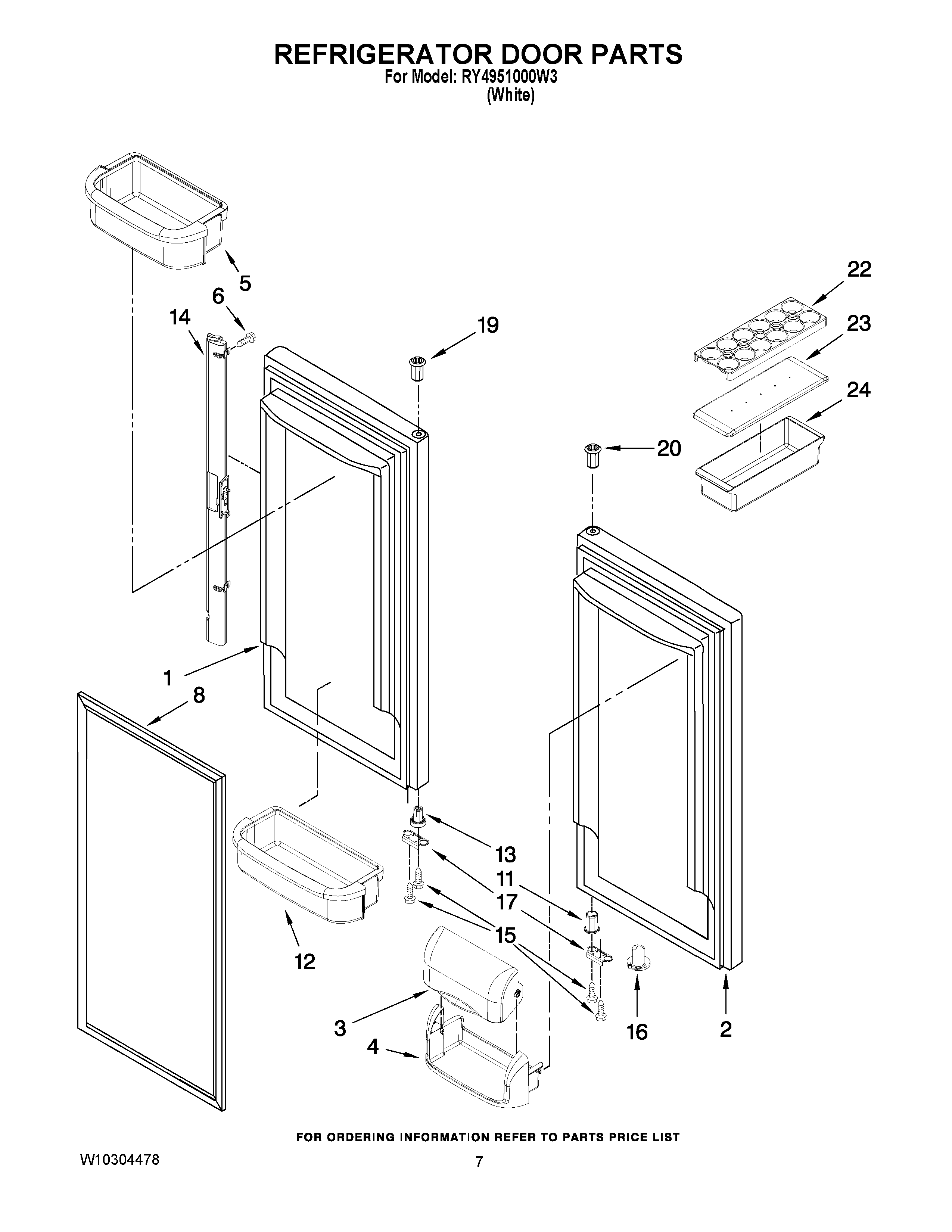 REFRIGERATOR DOOR PARTS
For Model: RY4951000W3
(White)

5
6
14
19
22
23
24
20
1
8
13
11
17
15
12
3
4
16
2

FOR ORDERING INFORMATION REFER TO PARTS PRICE LIST

W10304478
7