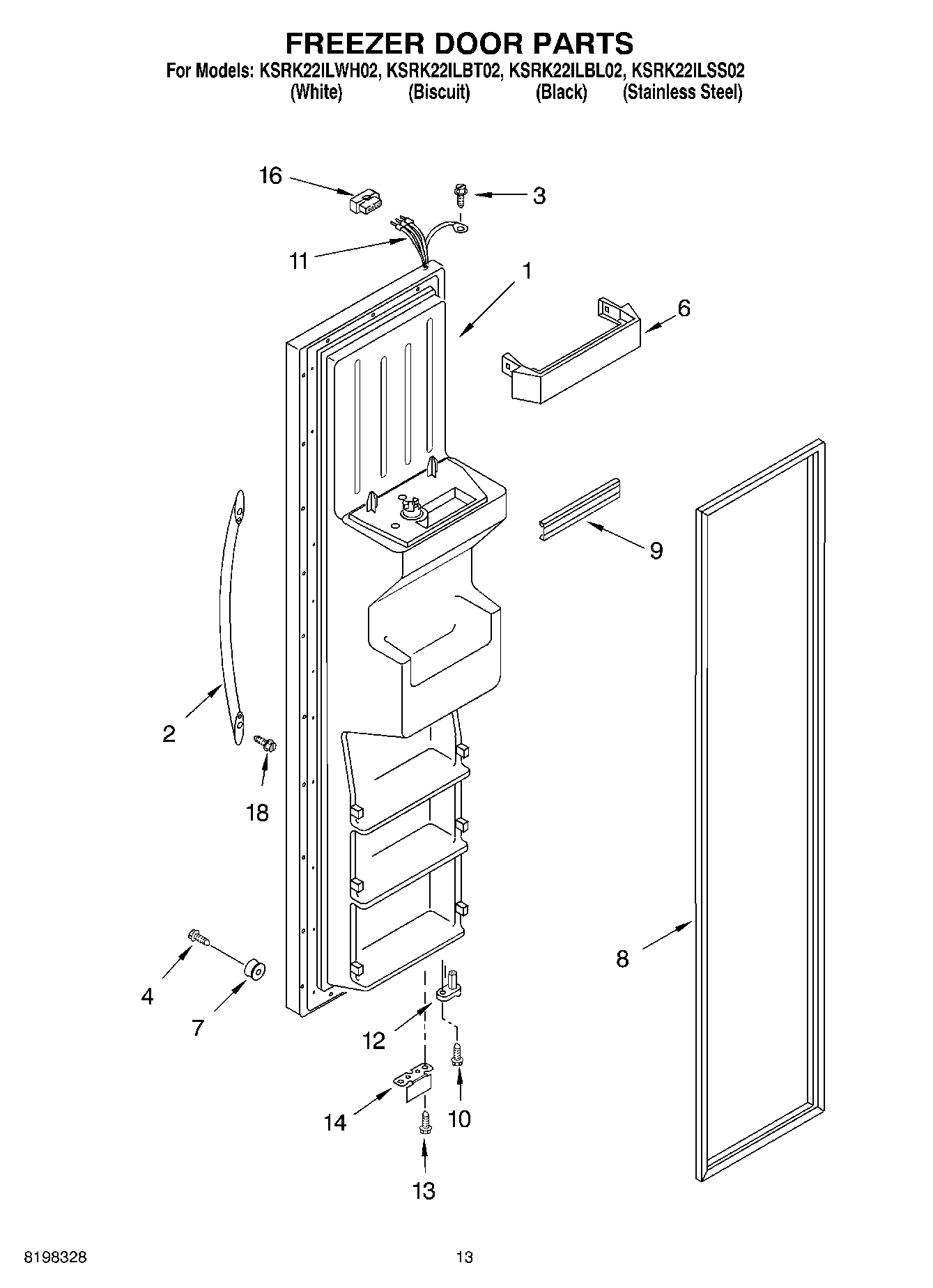 FREEZER DOOR PARTS

For Models: KSRK22ILWH02, KSRK22ILBT02, KSRK22ILBL02, KSRK22ILSS02
(White) (Biscuit) (Black) (Stainless Steel)

16
3
11
1
6
9
2
18
8
4
7
12
14
10
13

8198328

13