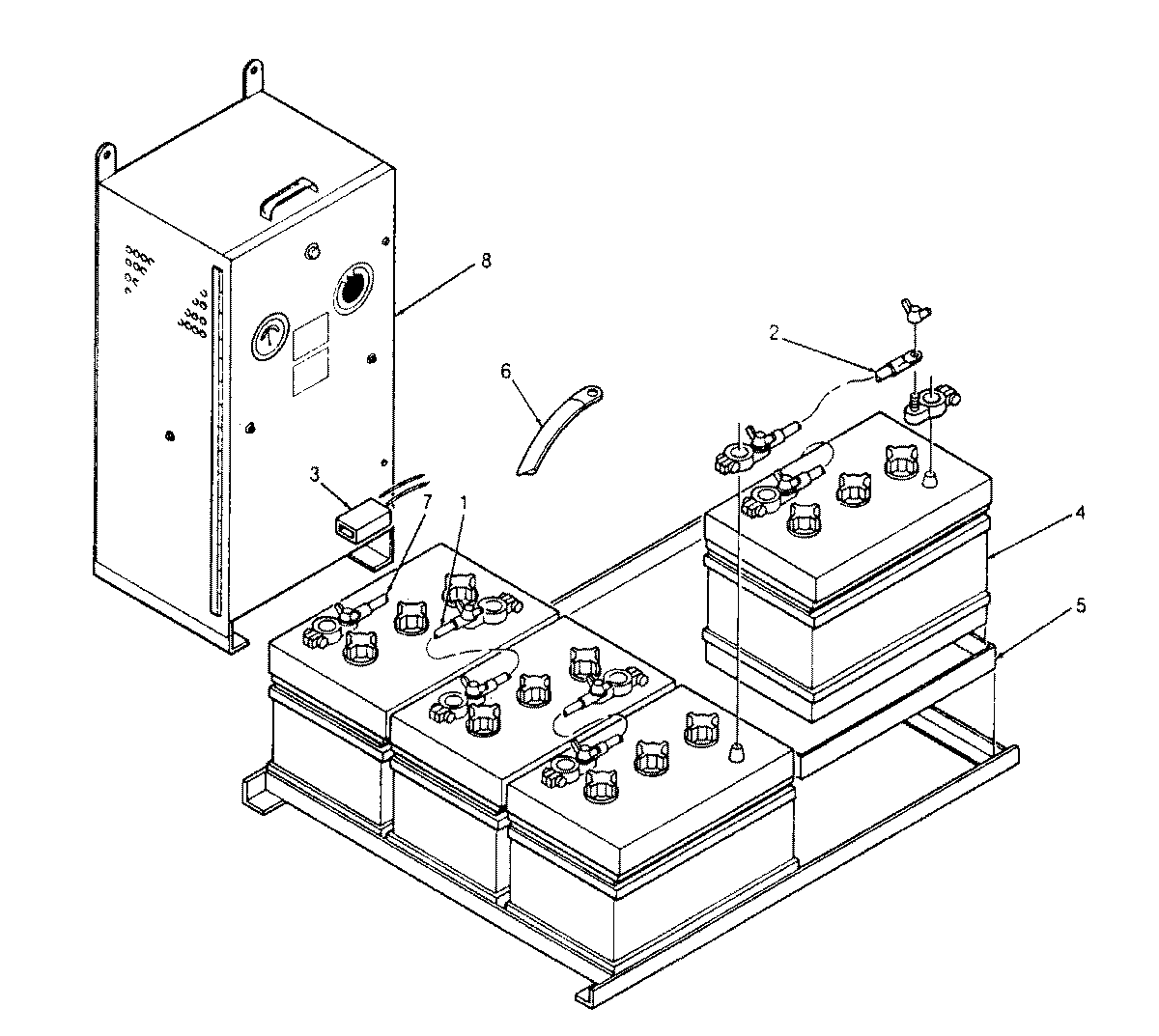 8
2
6
3
7
1
4
5