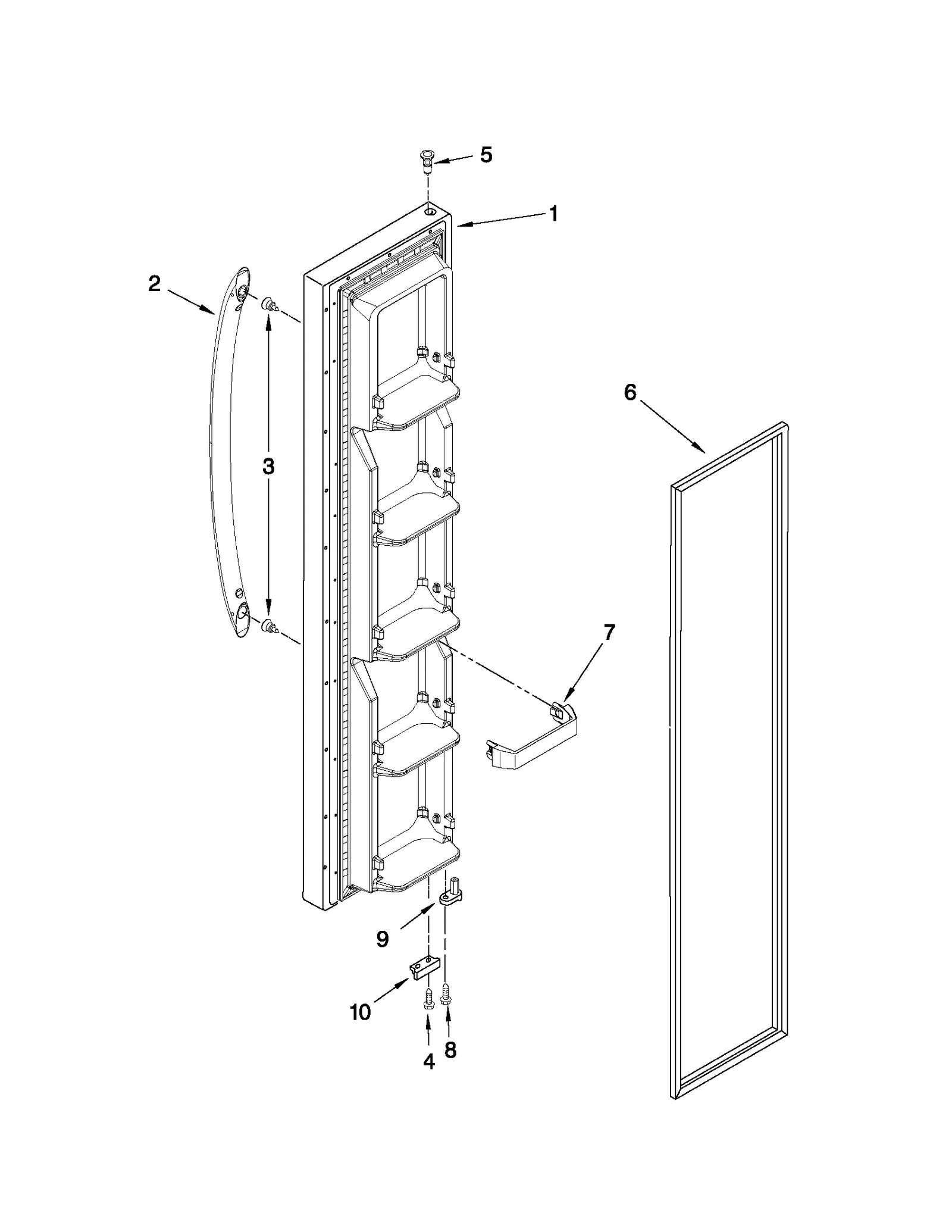 5
1
2
3
6
7
9
10
4
8