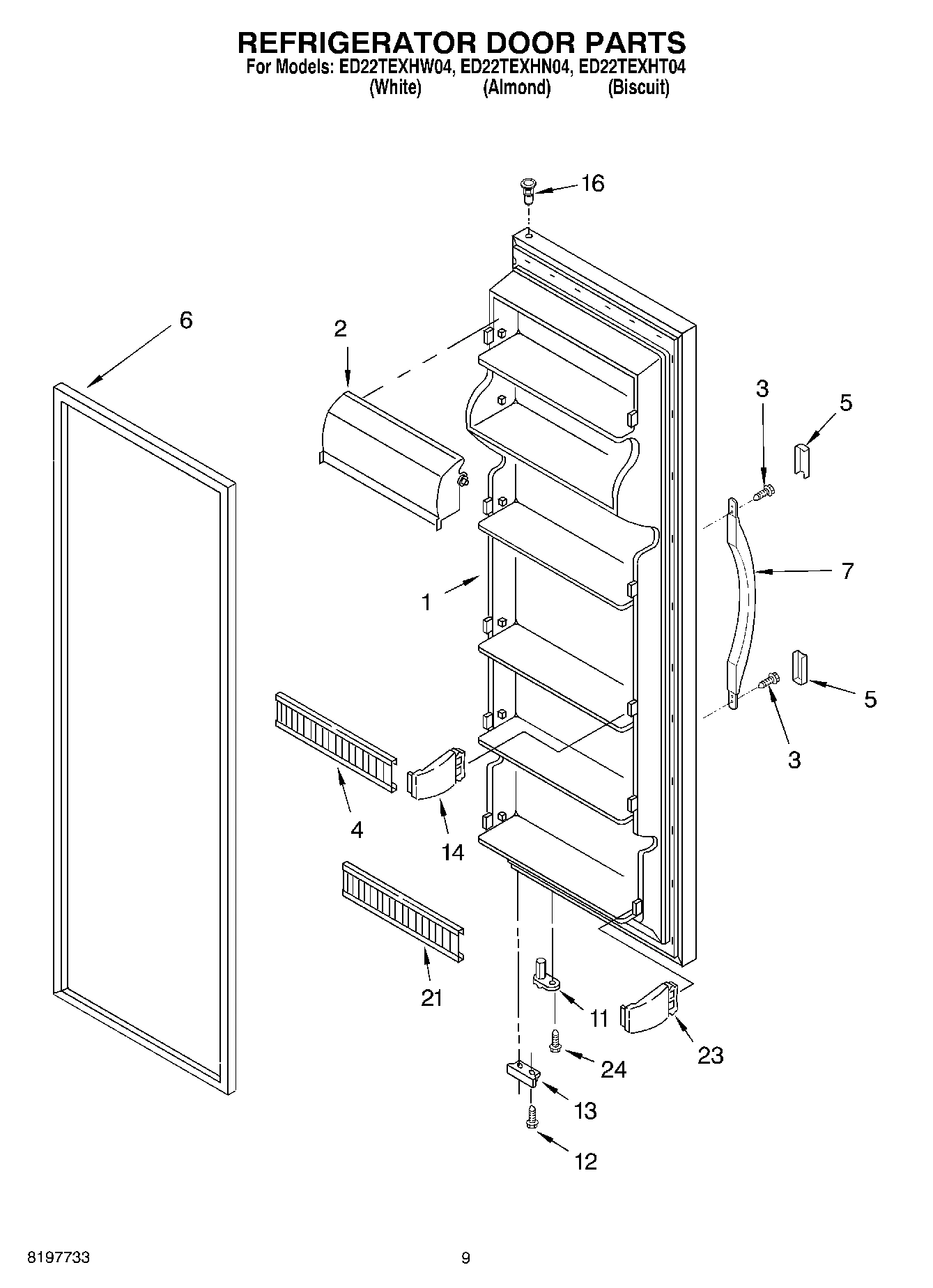 REFRIGERATOR DOOR PARTS
For Models: ED22TEXHW04, ED22TEXHN04, ED22TEXHT04
(White) (Almond) (Biscuit)

16
6
2
3
5
7
1
5
3
4
14
21
11
23
24
13
12

8197733

9