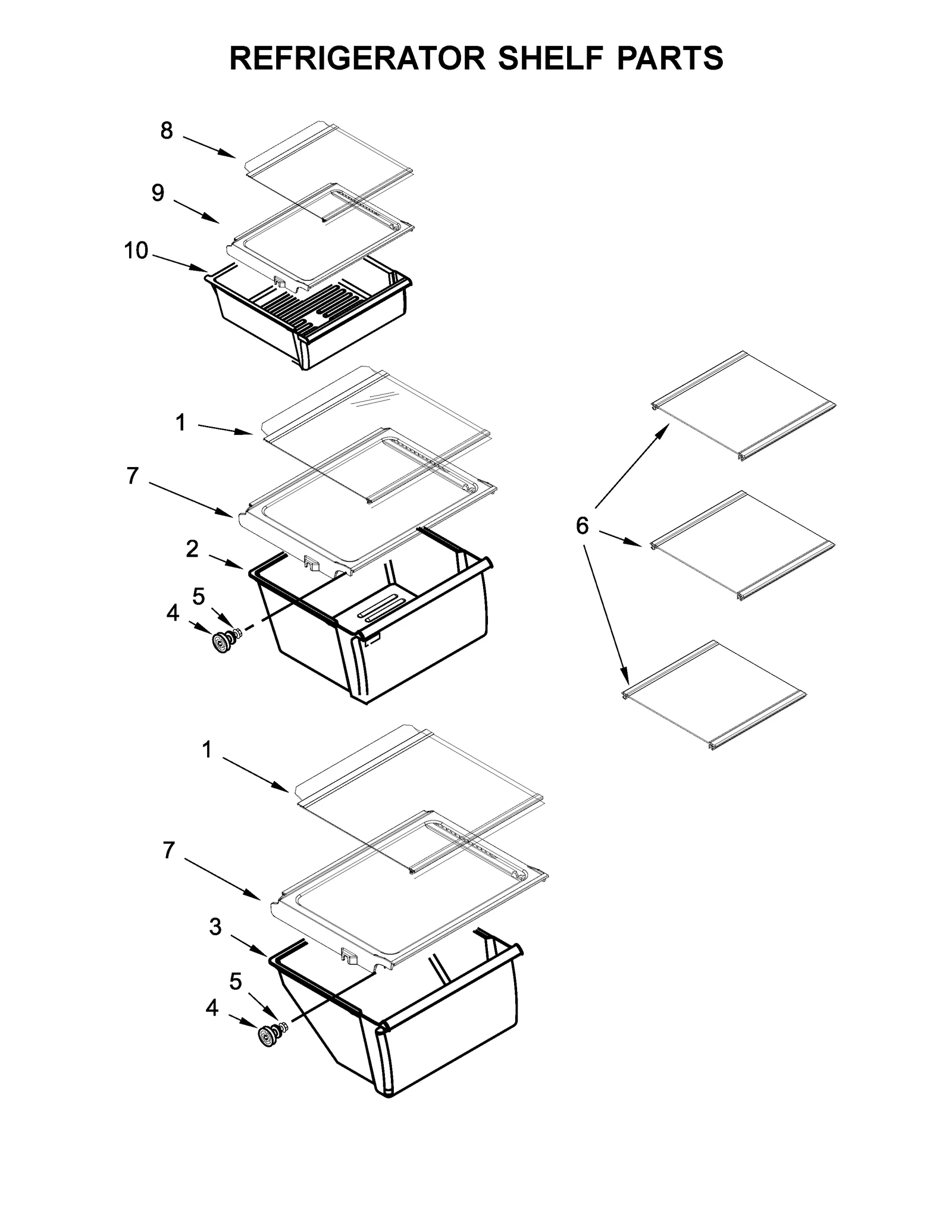 REFRIGERATOR SHELF PARTS

8
9
10
1
7
2
5
4
6
1
7
3
5
4