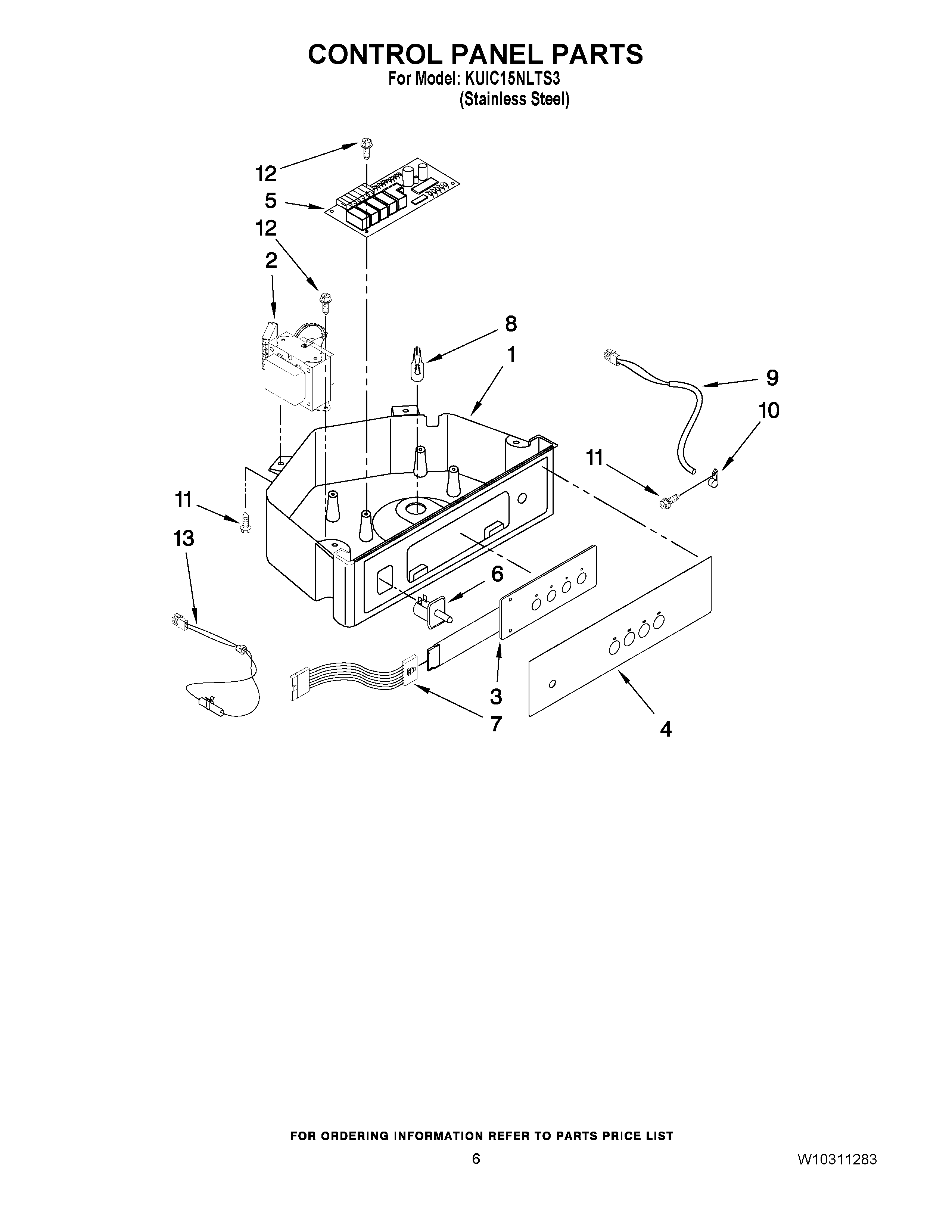 CONTROL PANEL PARTS
For Model: KUIC15NLTS3
(Stainless Steel)

12
5
12
2
8
1
9
10
11
11
13
6
3
7
4

FOR ORDERING INFORMATION REFER TO PARTS PRICE LIST
6
W10311283