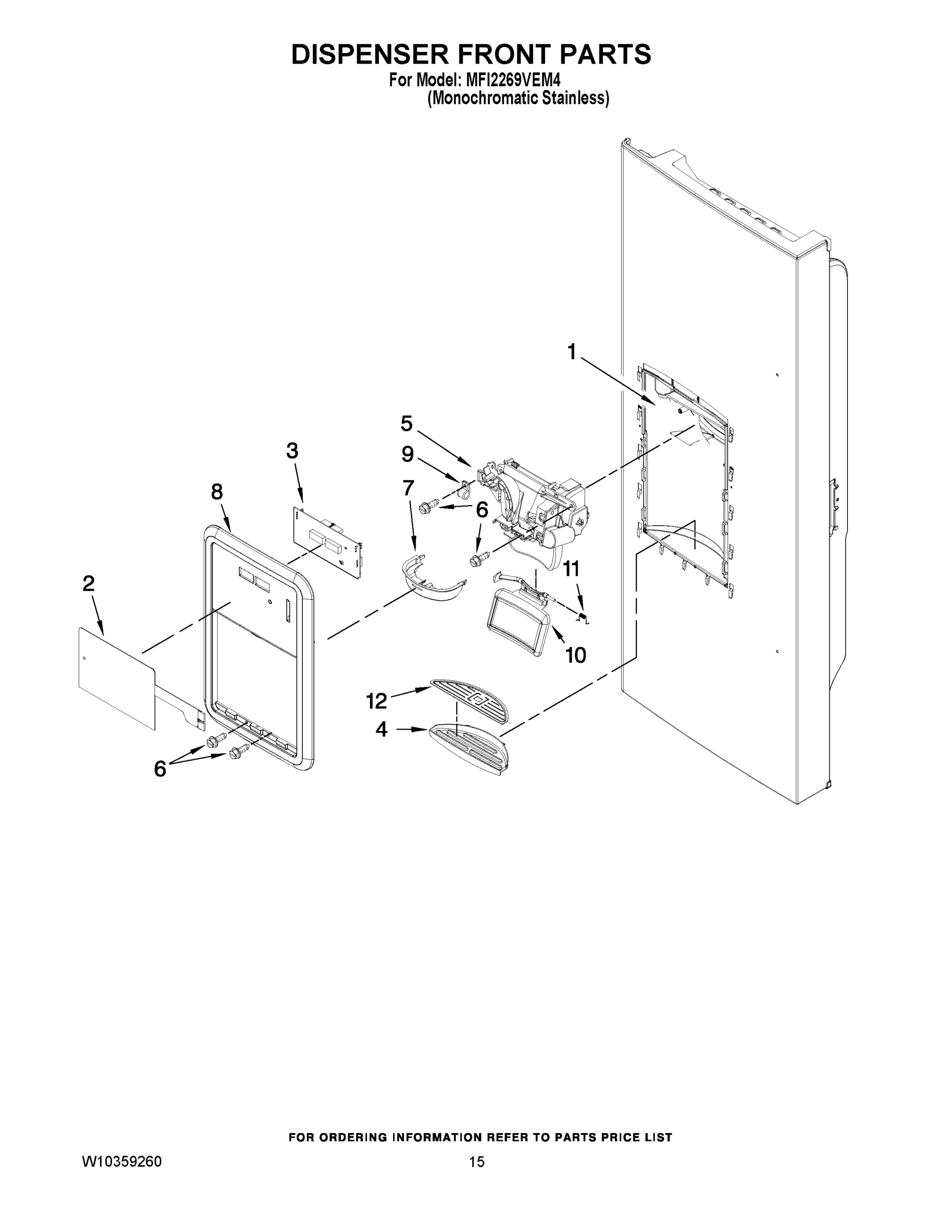 DISPENSER FRONT PARTS
For Model: MFI2269VEM4
(Monochromatic Stainless)

1
5
3
9
8
7
6
6
11
2
10
12
4
6

FOR ORDERING INFORMATION REFER TO PARTS PRICE LIST

W10359260
15