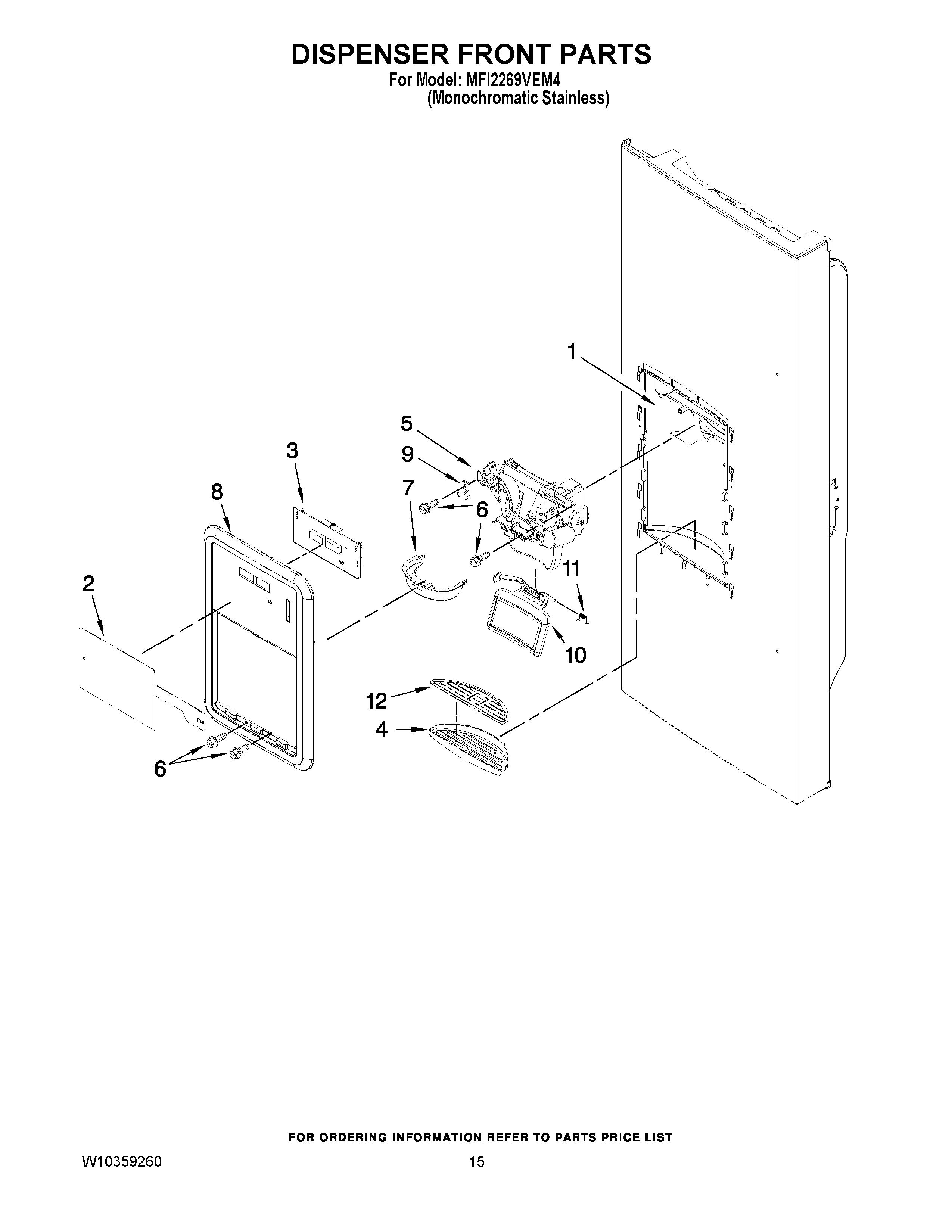 DISPENSER FRONT PARTS
For Model: MFI2269VEM4
(Monochromatic Stainless)

1
5
3
9
8
7
6
6
11
2
10
12
4
6

FOR ORDERING INFORMATION REFER TO PARTS PRICE LIST

W10359260

15