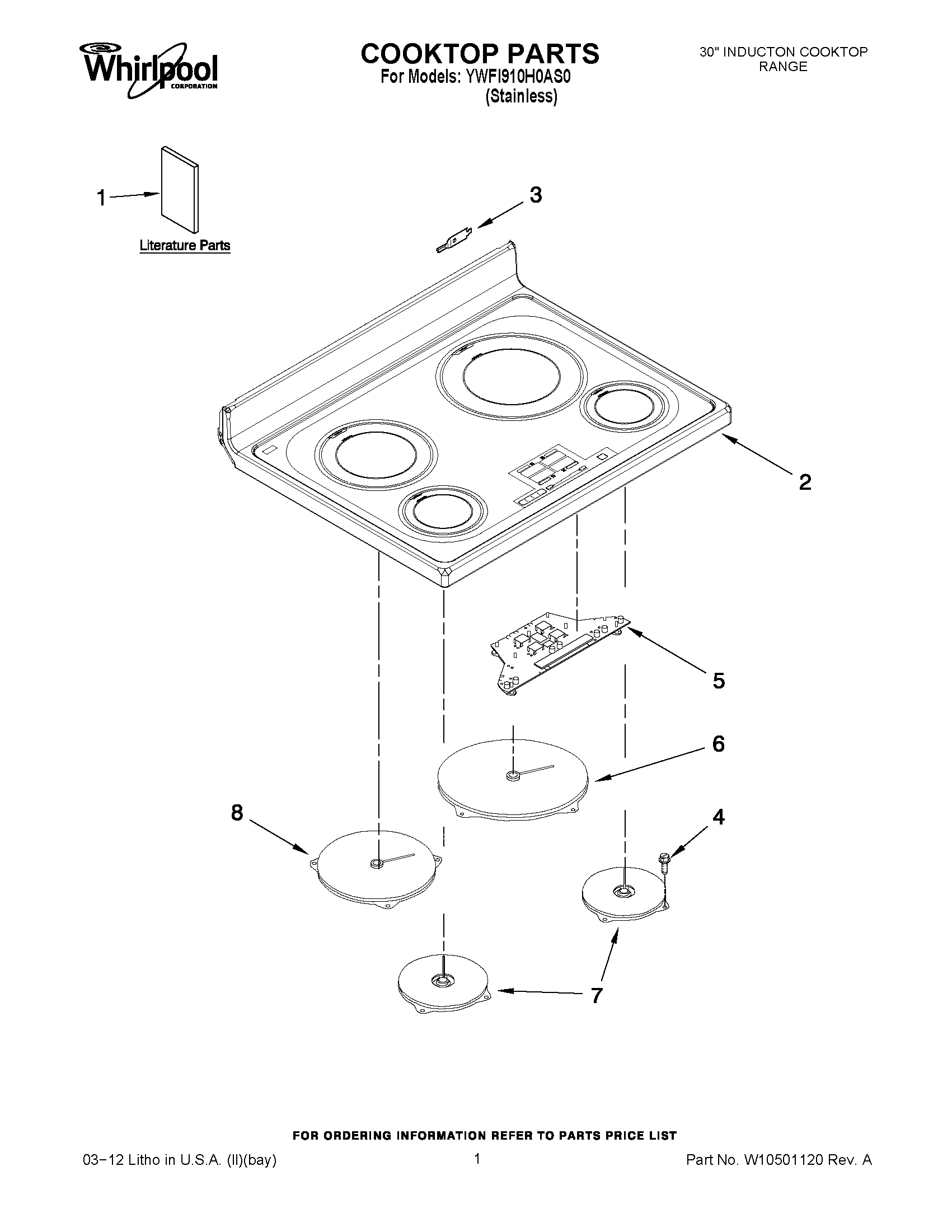 Whirlpool CORPORATION

COOKTOP PARTS
For Models: YWFI910H0AS0
(Stainless)

30" INDUCTON COOKTOP
RANGE

1
Literature Parts

3

2

5

6

8

4

7

7

FOR ORDERING INFORMATION REFER TO PARTS PRICE LIST

03−12 Litho in U.S.A. (ll)(bay)

1

Part No. W10501120 Rev. A