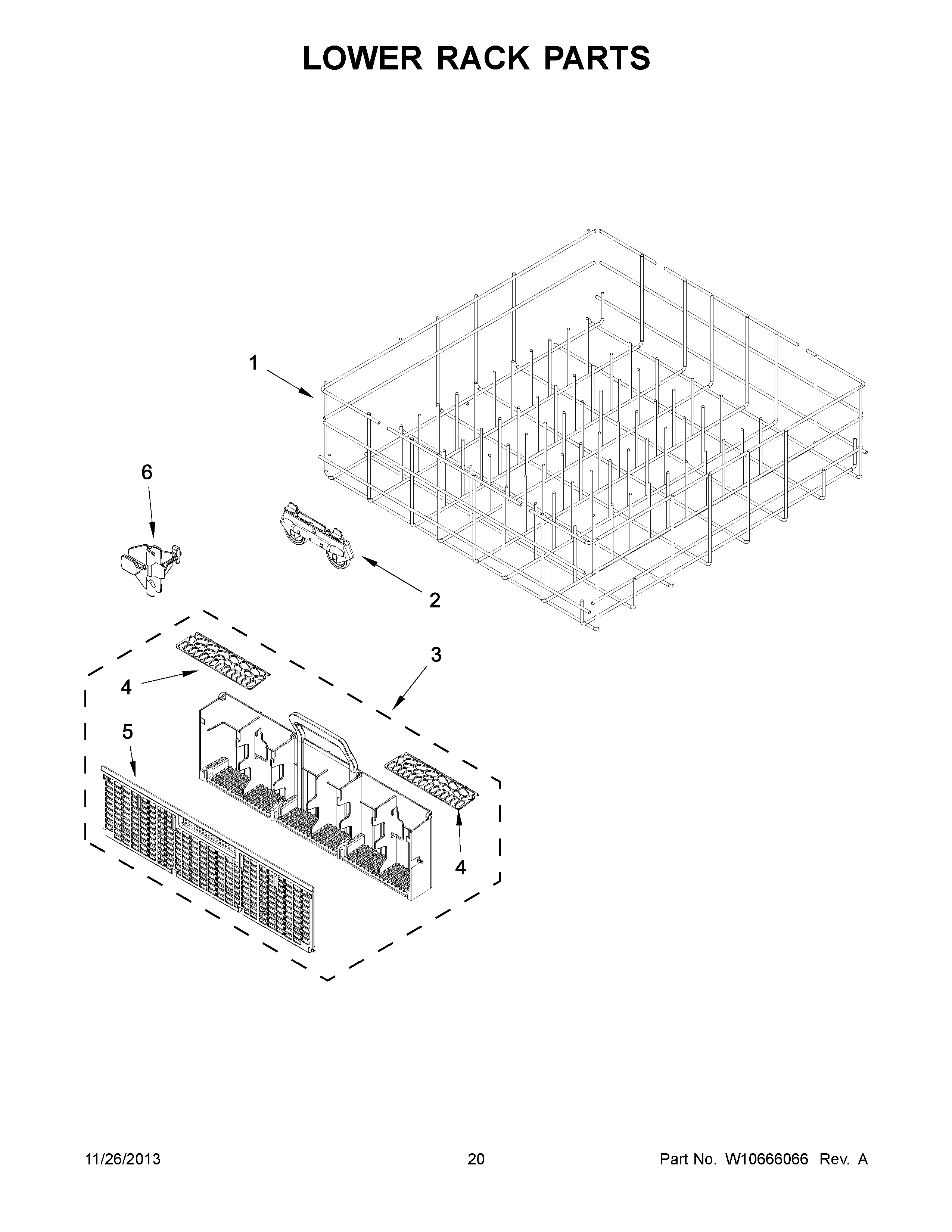 LOWER RACK PARTS

1

6

2

3

4

5

4

11/26/2013

20

Part No. W10666066 Rev. A