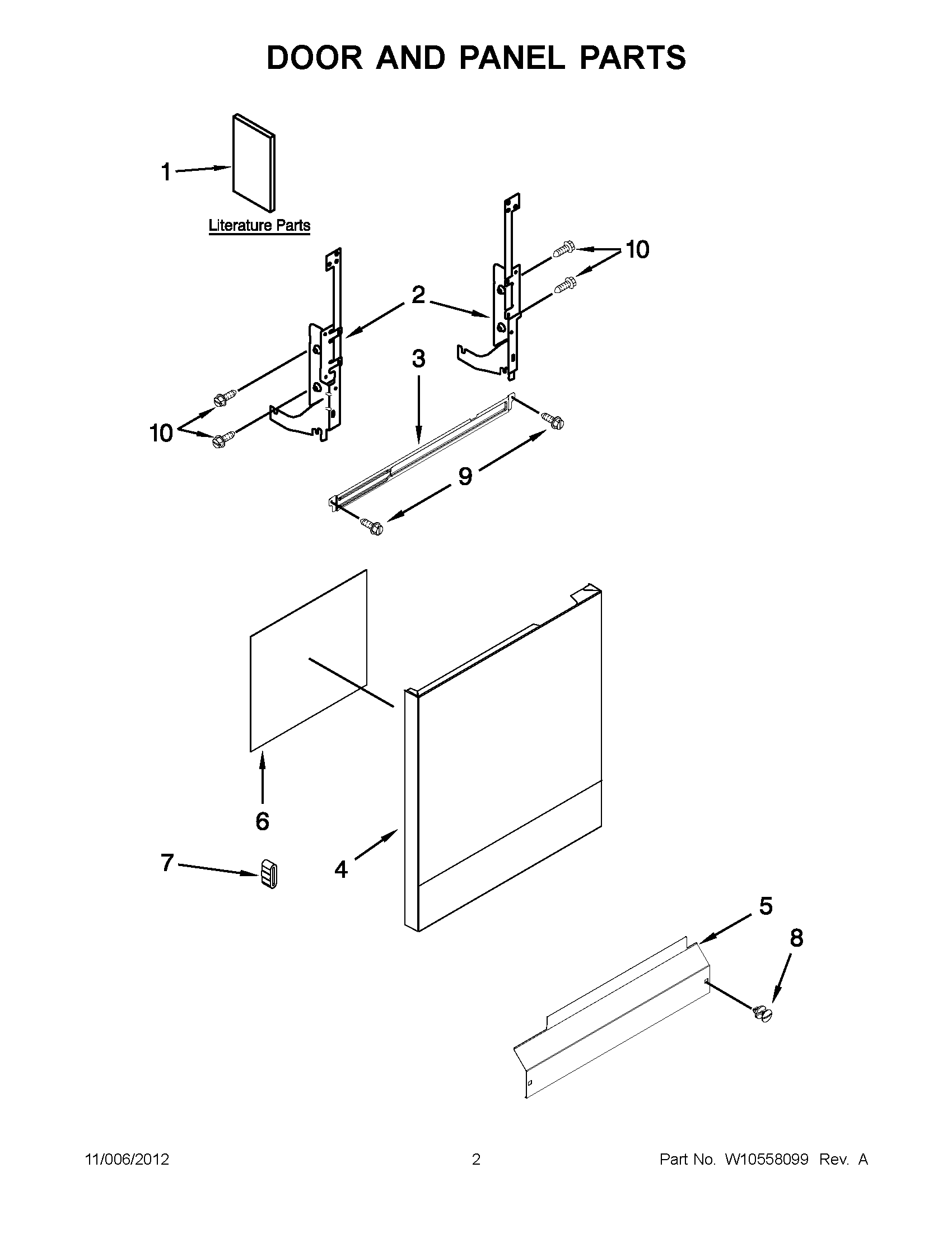 DOOR AND PANEL PARTS

1

Literature Parts

10

2

3

10

9

6

7

4

5

8

11/006/2012

2

Part No. W10558099 Rev. A