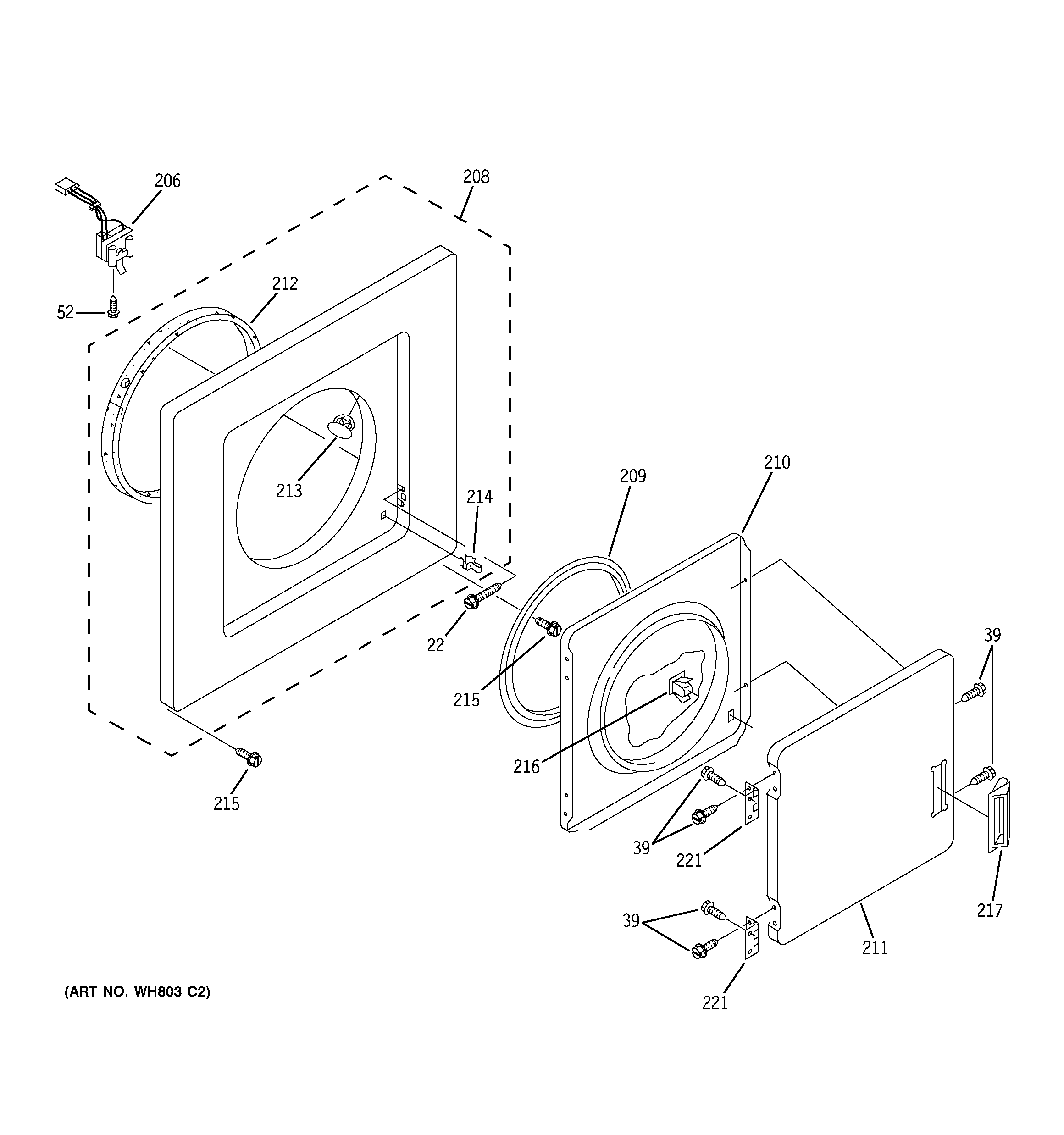 206
208
212
52
213
214
209
210
22
215
39
216
215
39
221
217
39
211
221
(ART NO. WH803 C2)