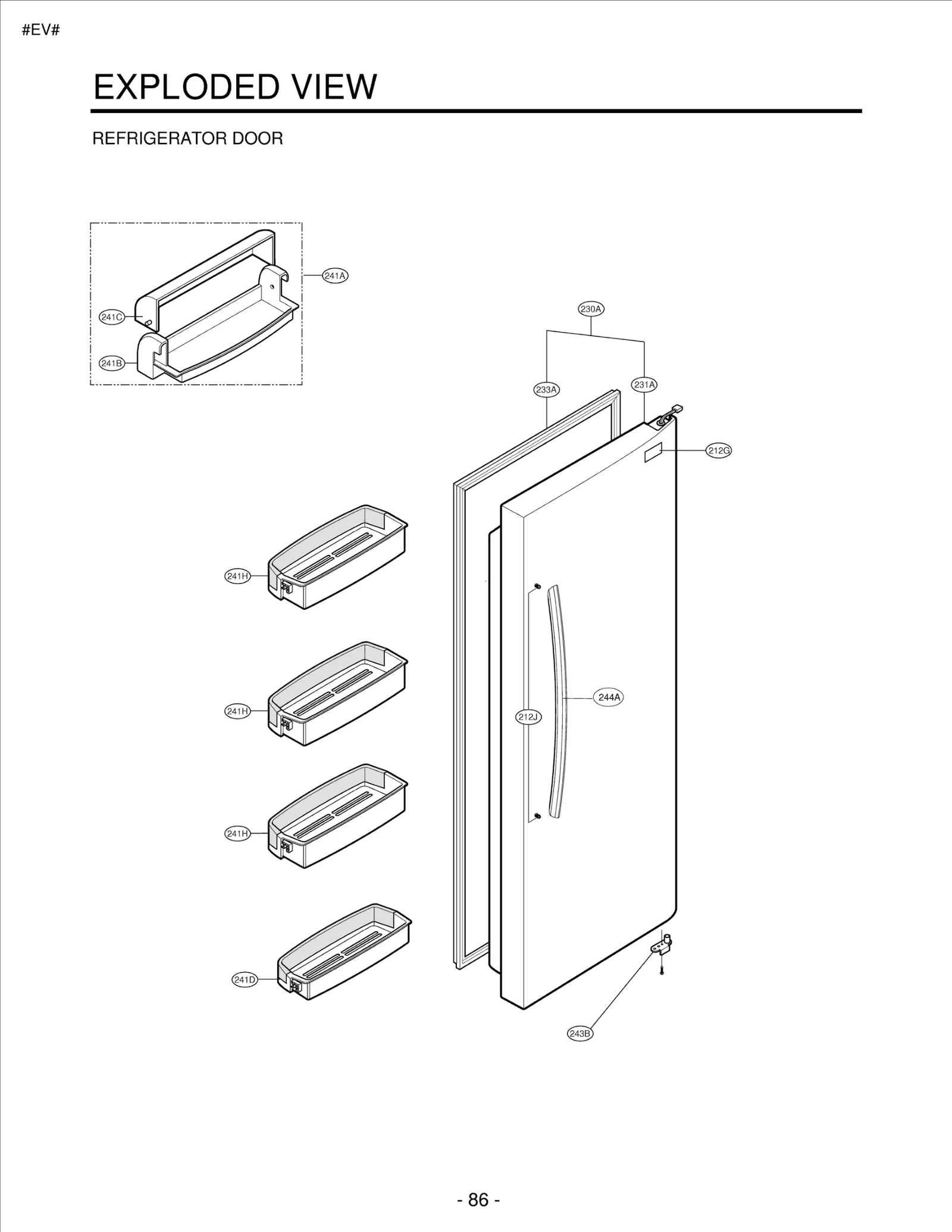 #EV#

EXPLODED VIEW

REFRIGERATOR DOOR

241A
241C
241B
230A
233A
231A
212G
241H
241H
244A
212J
241H
241D
243B

- 86 -