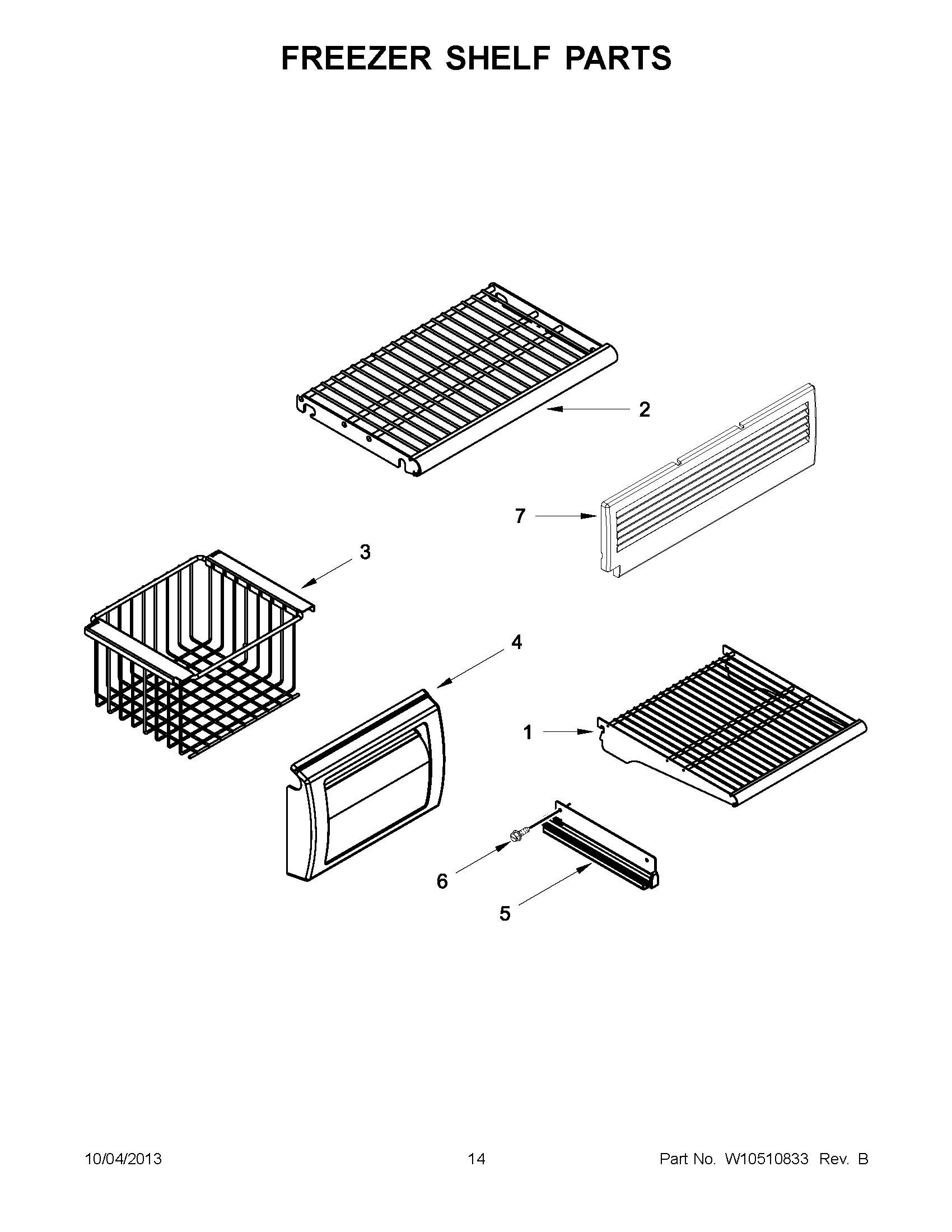 FREEZER SHELF PARTS

2

7

3

4

1

6

5

10/04/2013

14

Part No. W10510833 Rev. B