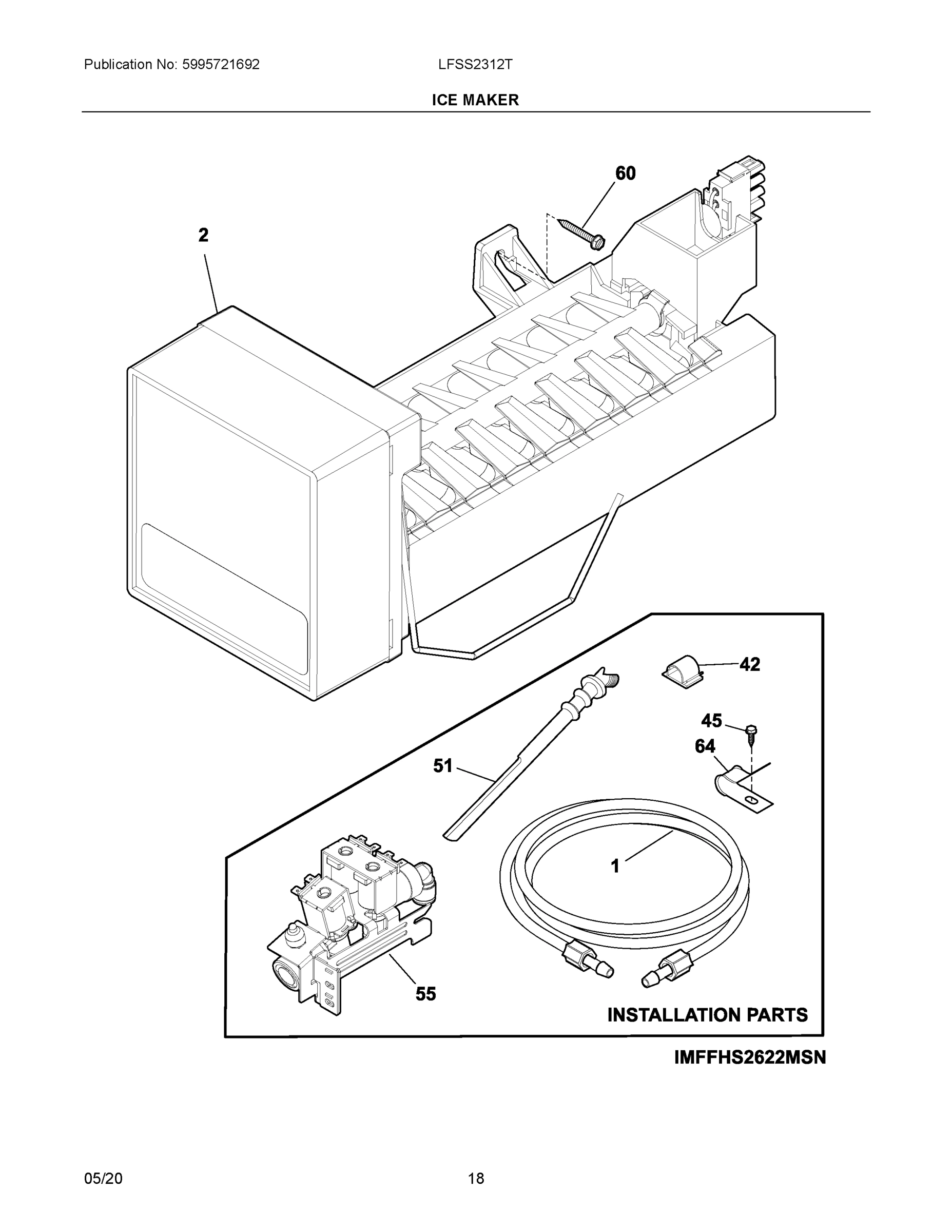 Publication No: 5995721692

LFSS2312T

ICE MAKER

60

2

42

45

64

51

1

55

INSTALLATION PARTS

IMFFHS2622MSN

05/20

18