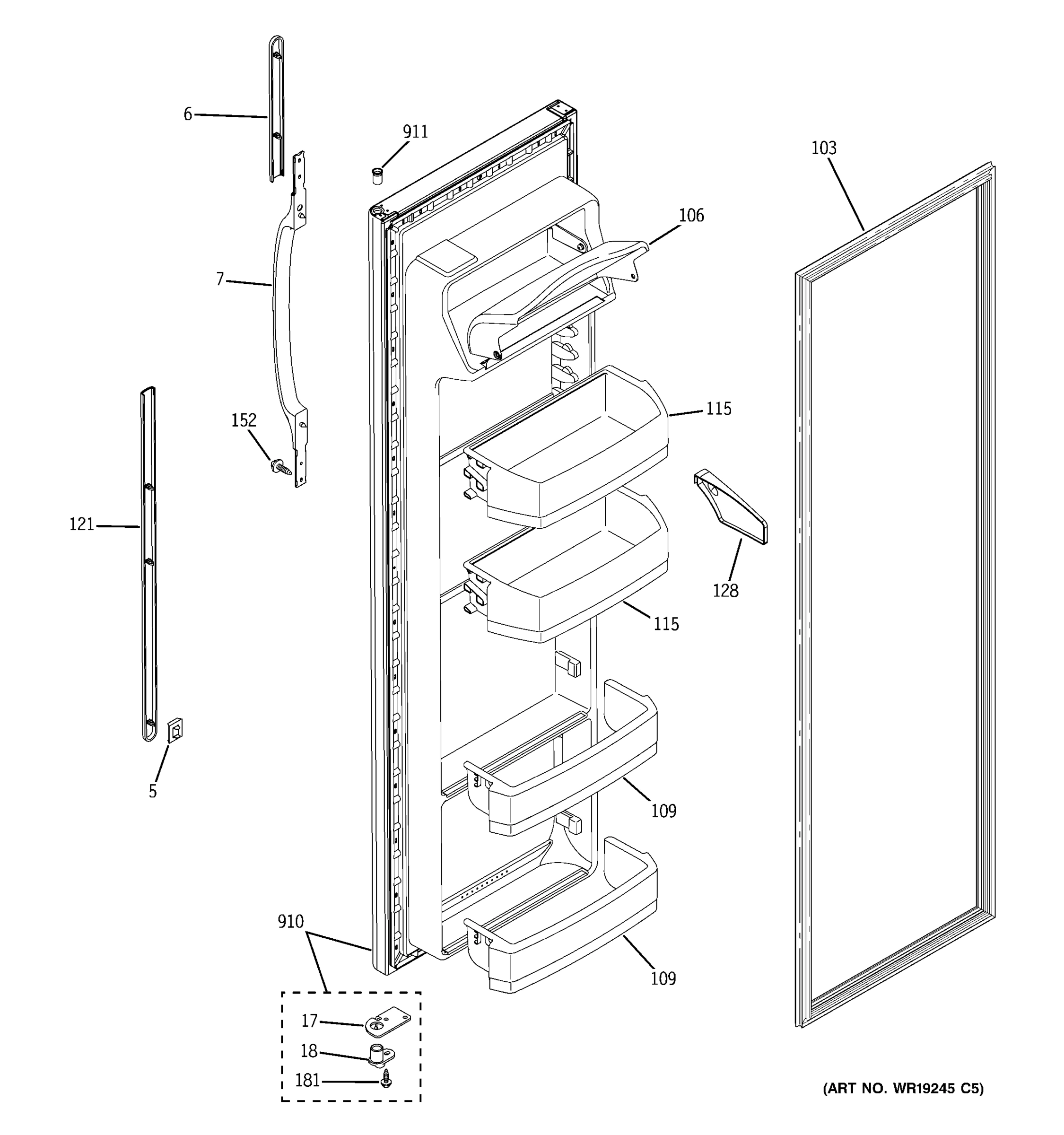 6

911

103

106

7

152

115

121

128

115

5

109

910

109

17

18

181

(ART NO. WR19245 C5)