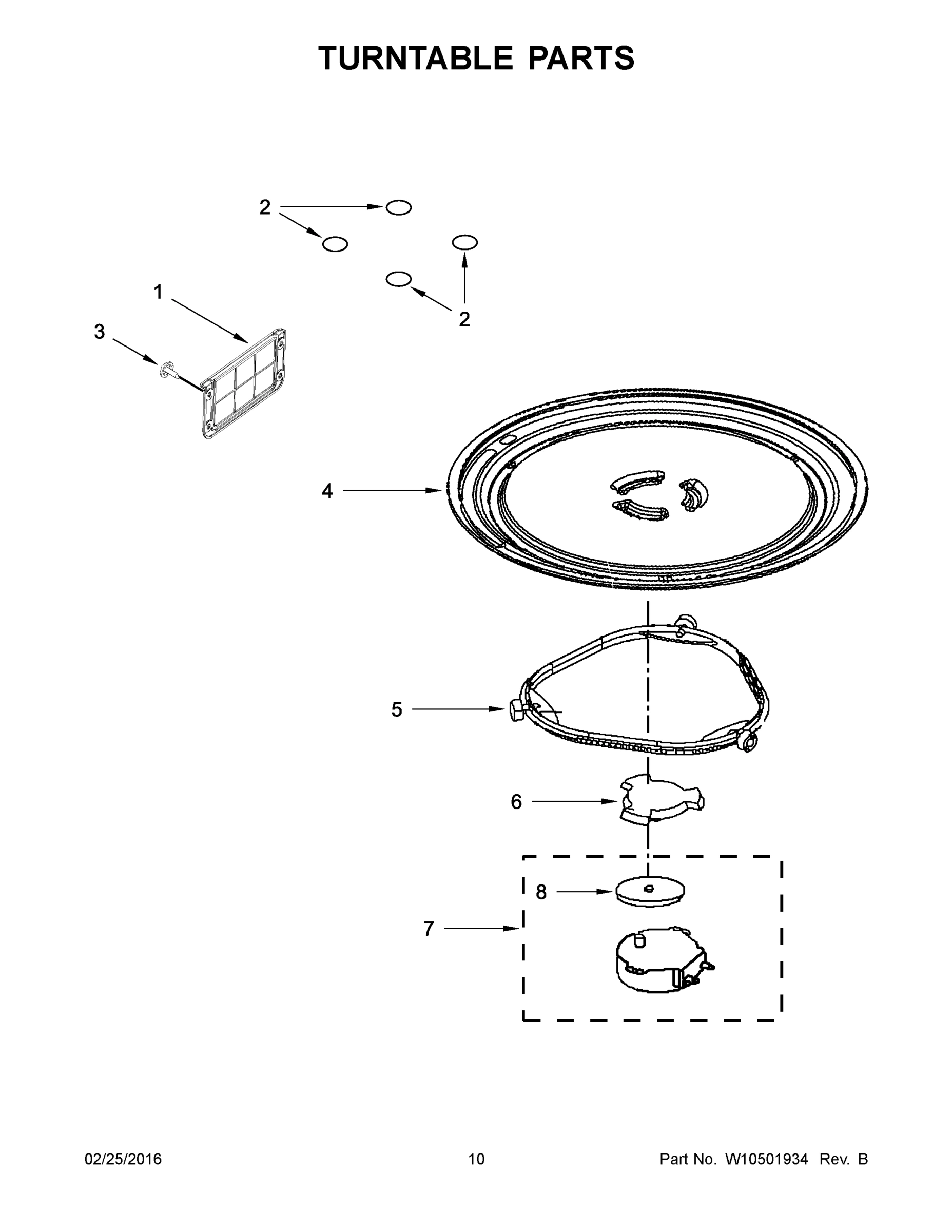 TURNTABLE PARTS

2

1

3

2

4

5

6

8

7

02/25/2016

10

Part No. W10501934 Rev. B