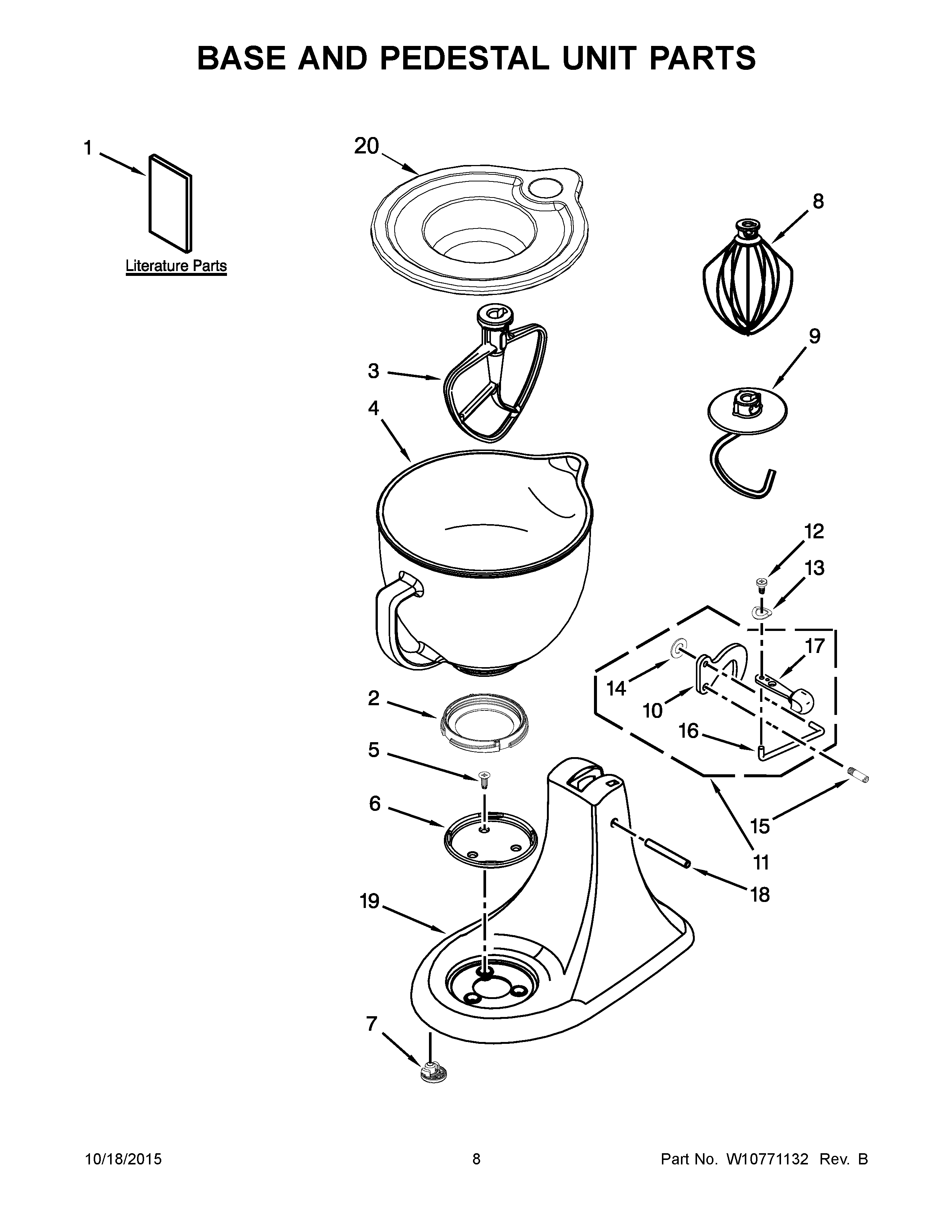 BASE AND PEDESTAL UNIT PARTS

1

Literature Parts

20

8

3

9

4

12

13

17

14

10

16

2

5

6

15

11

18

19

7

10/18/2015

8

Part No. W10771132 Rev. B