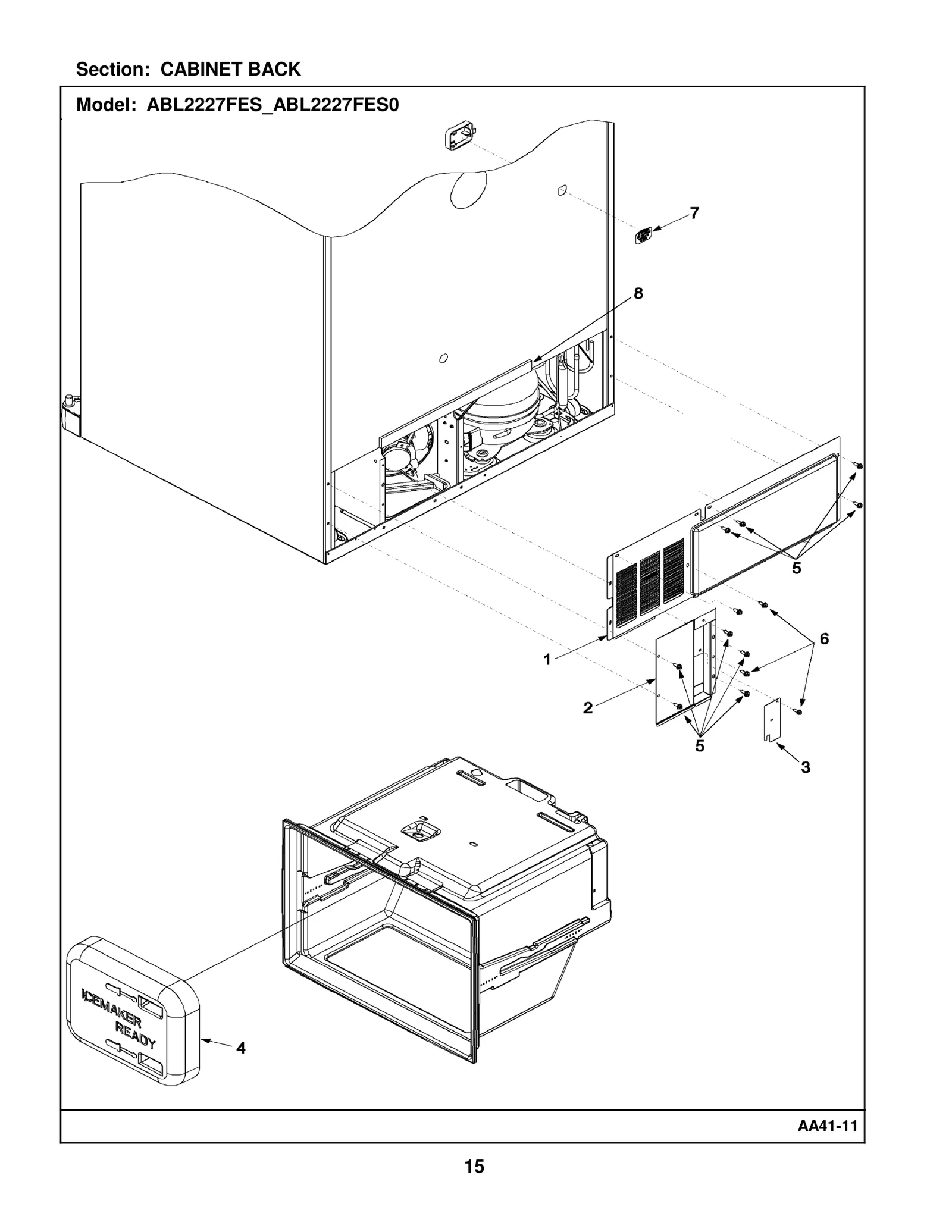 Section: CABINET BACK

Model: ABL2227FES_ABL2227FES0

7

8

5

6

1

2

5

3

ICEMAKER READY

4

AA41-11

15