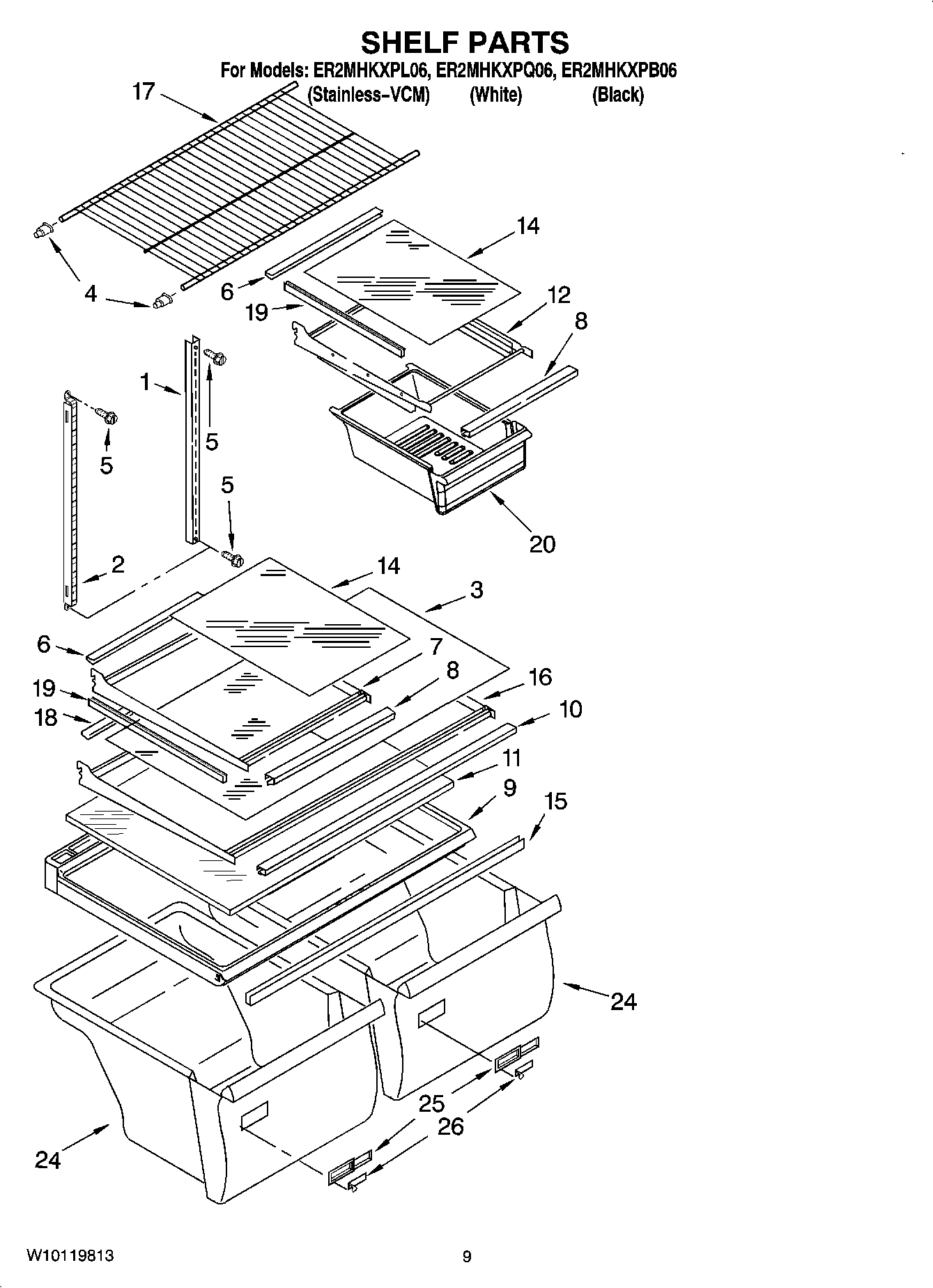 SHELF PARTS

For Models: ER2MHKXPL06, ER2MHKXPQ06, ER2MHKXPB06
(Stainless–VCM) (White) (Black)

17
14
4
6
19
12
8
1
5
5
5
20
2
14
3
6
7
8
16
19
18
10
11
9
15
24
25
26
24

W10119813

9