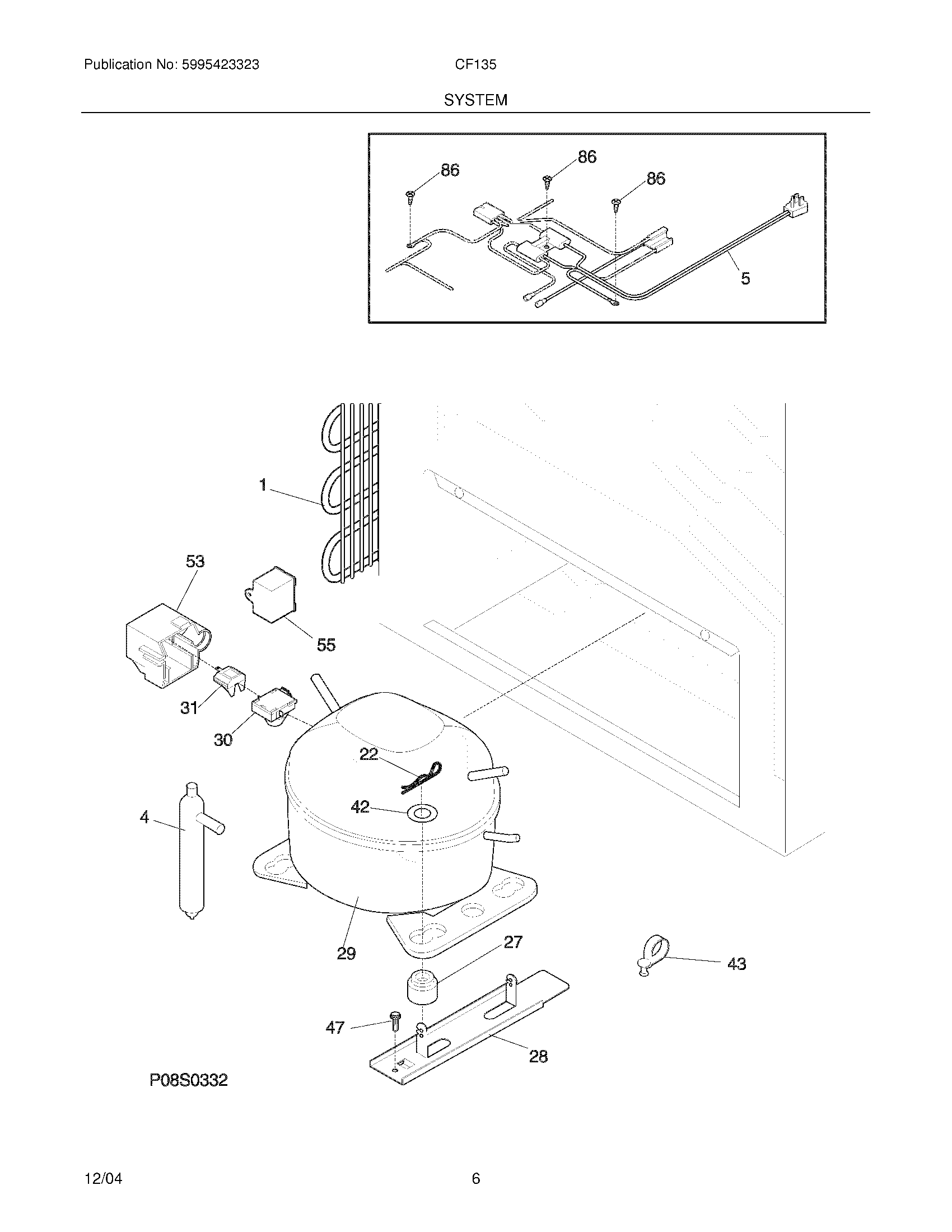 Publication No: 5995423323

CF135

SYSTEM

86

86

86

5

1

53

55

31

30

22

42

4

29

27

43

47

28

P08S0332

12/04

6