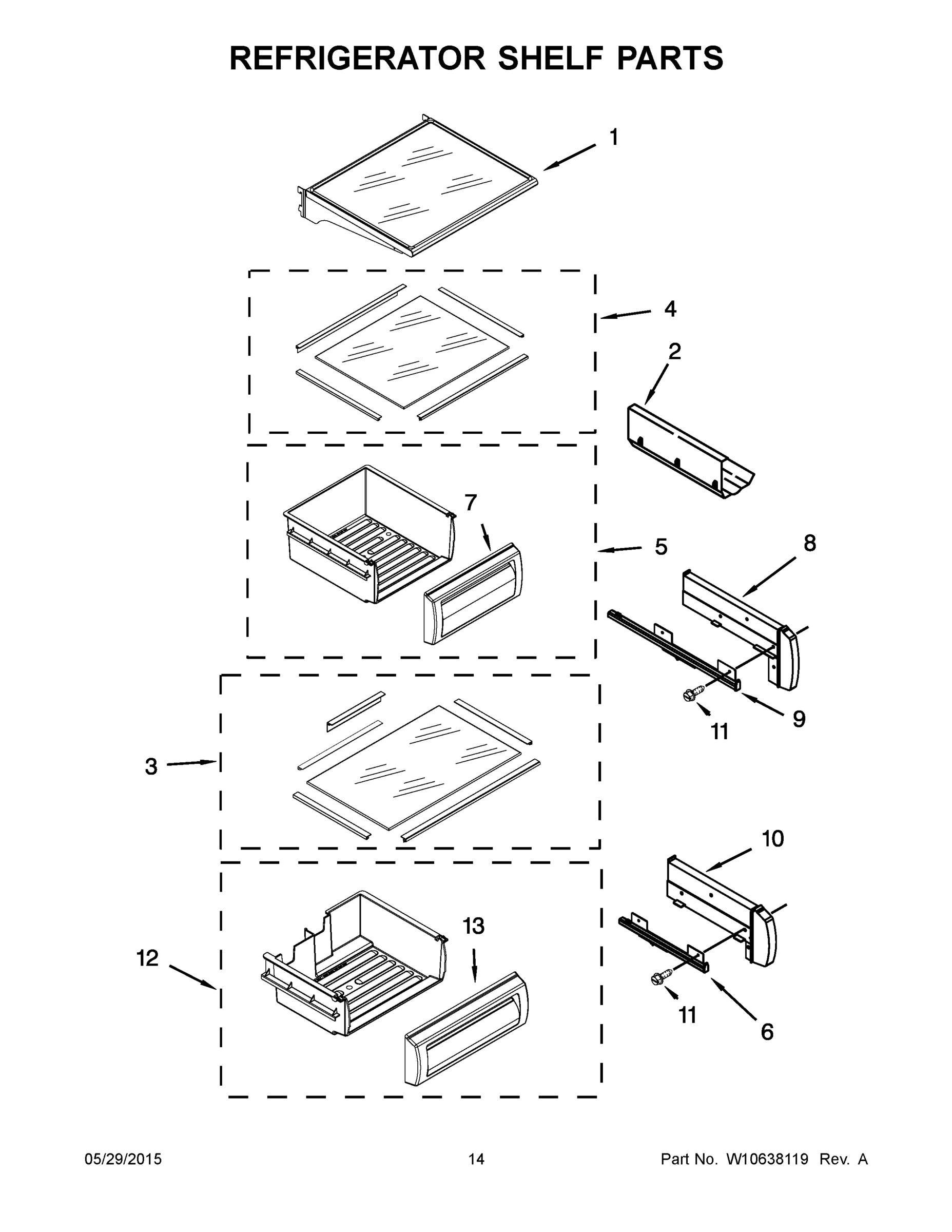 REFRIGERATOR SHELF PARTS

1

4

2

7

5

8

11

9

3

10

13

12

11

6

05/29/2015

14

Part No. W10638119 Rev. A