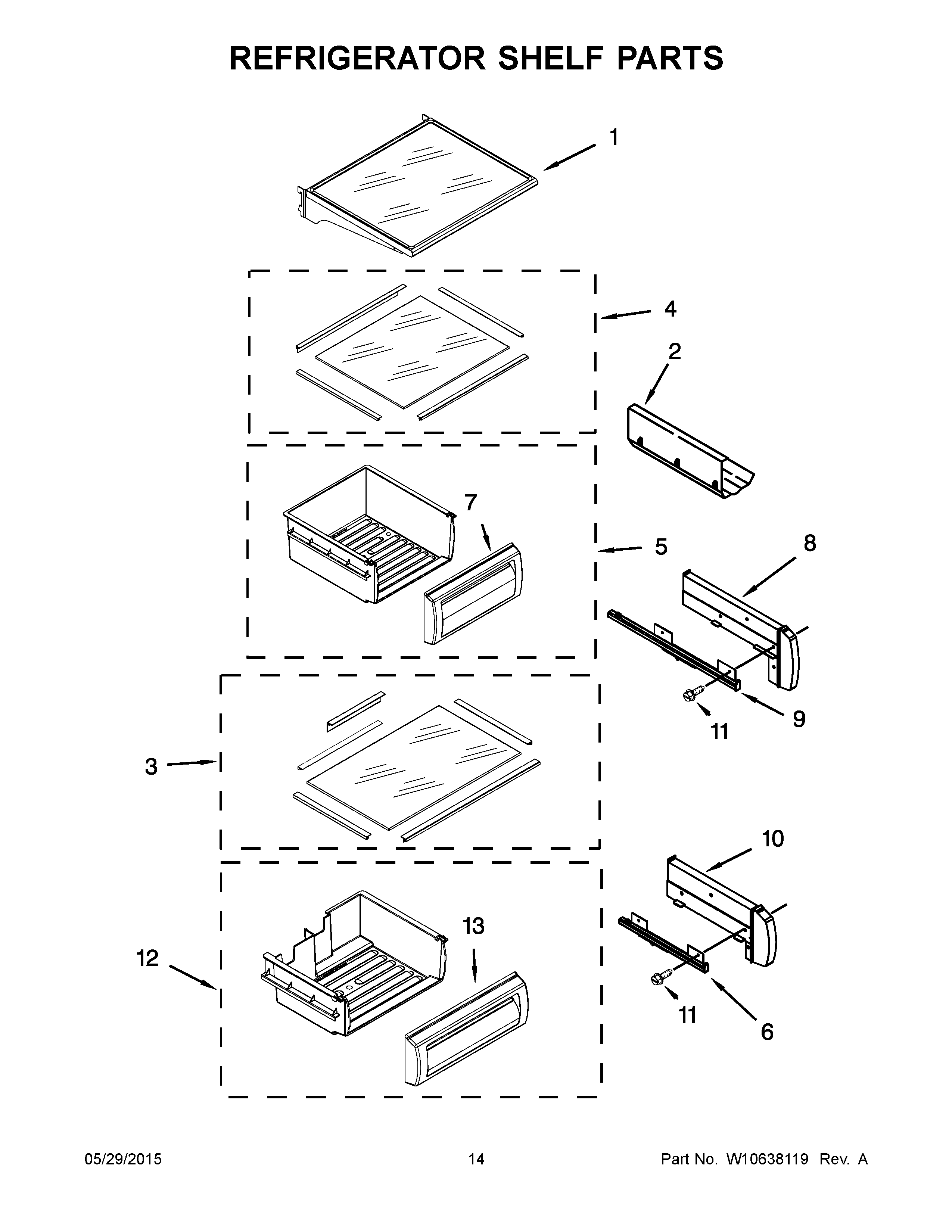 REFRIGERATOR SHELF PARTS

1

4

2

7

5

8

11

9

3

10

13

12

11

6

05/29/2015

14

Part No. W10638119 Rev. A