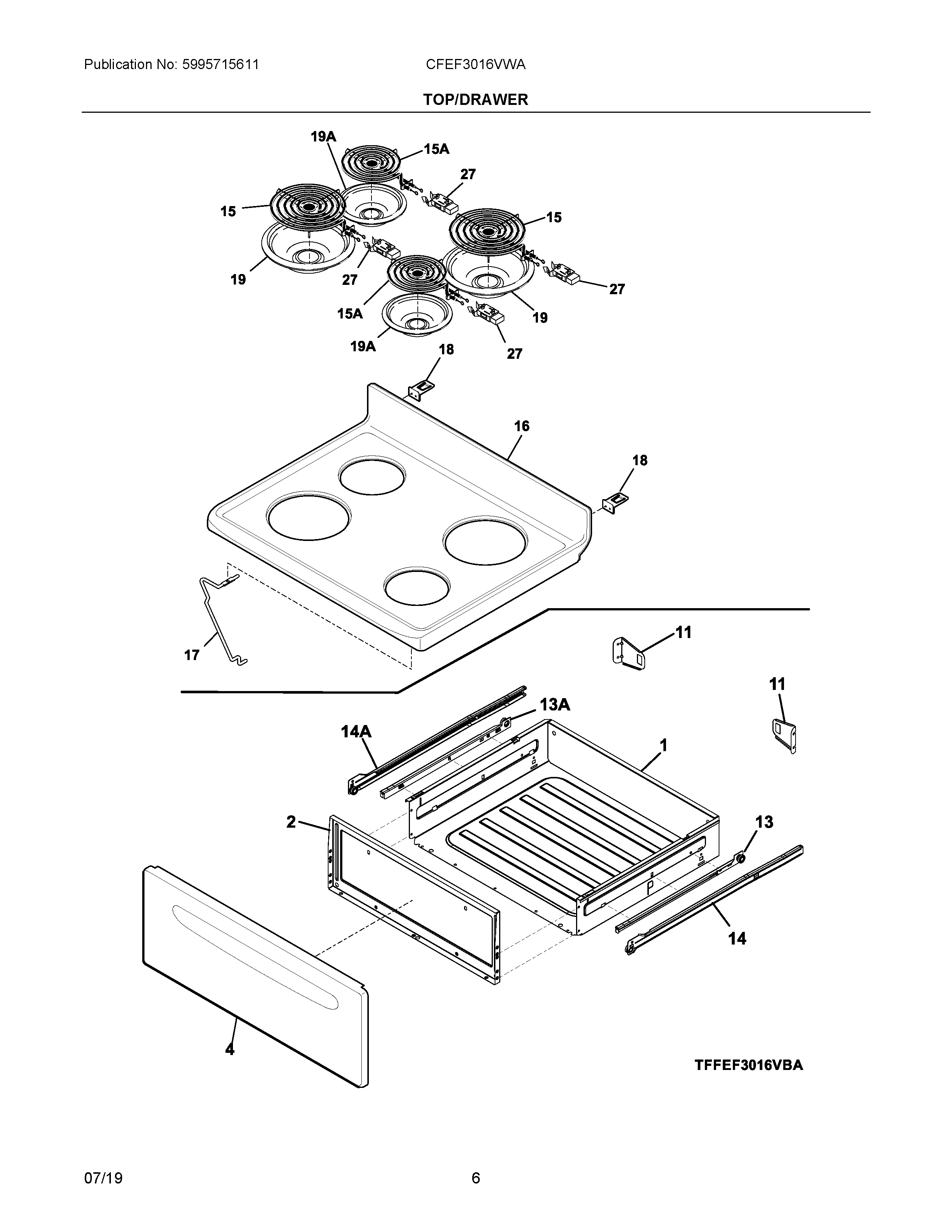 Publication No: 5995715611

CFEF3016VWA

TOP/DRAWER

19A
15A
27
15
15
19
27
27
15A
19
19A
18
27
16
18
17
11
11
13A
14A
1
2
13
14
4

TFFEF3016VBA

07/19

6