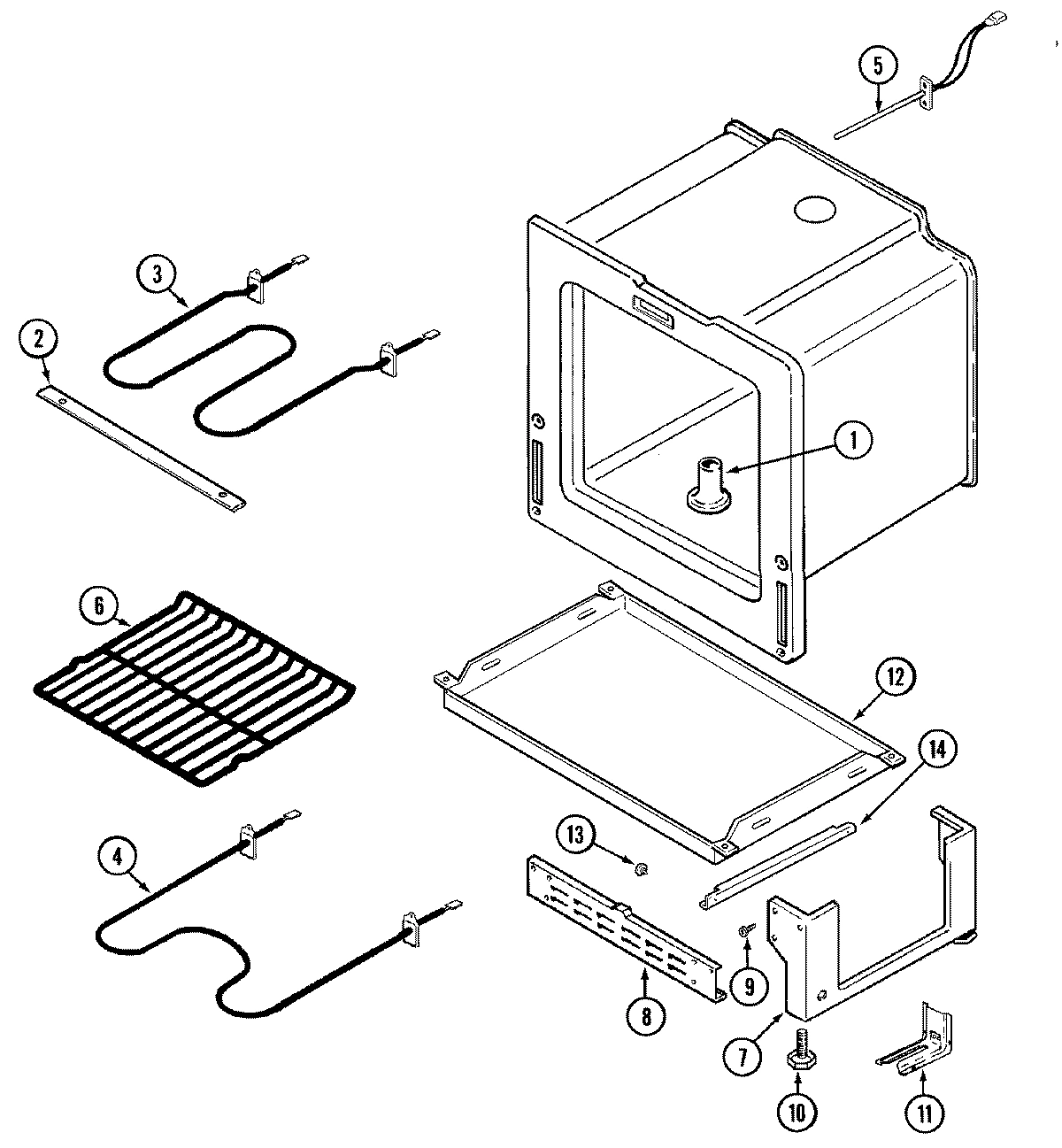 5
3
2
1
6
12
14
13
4
9
8
7
10
11