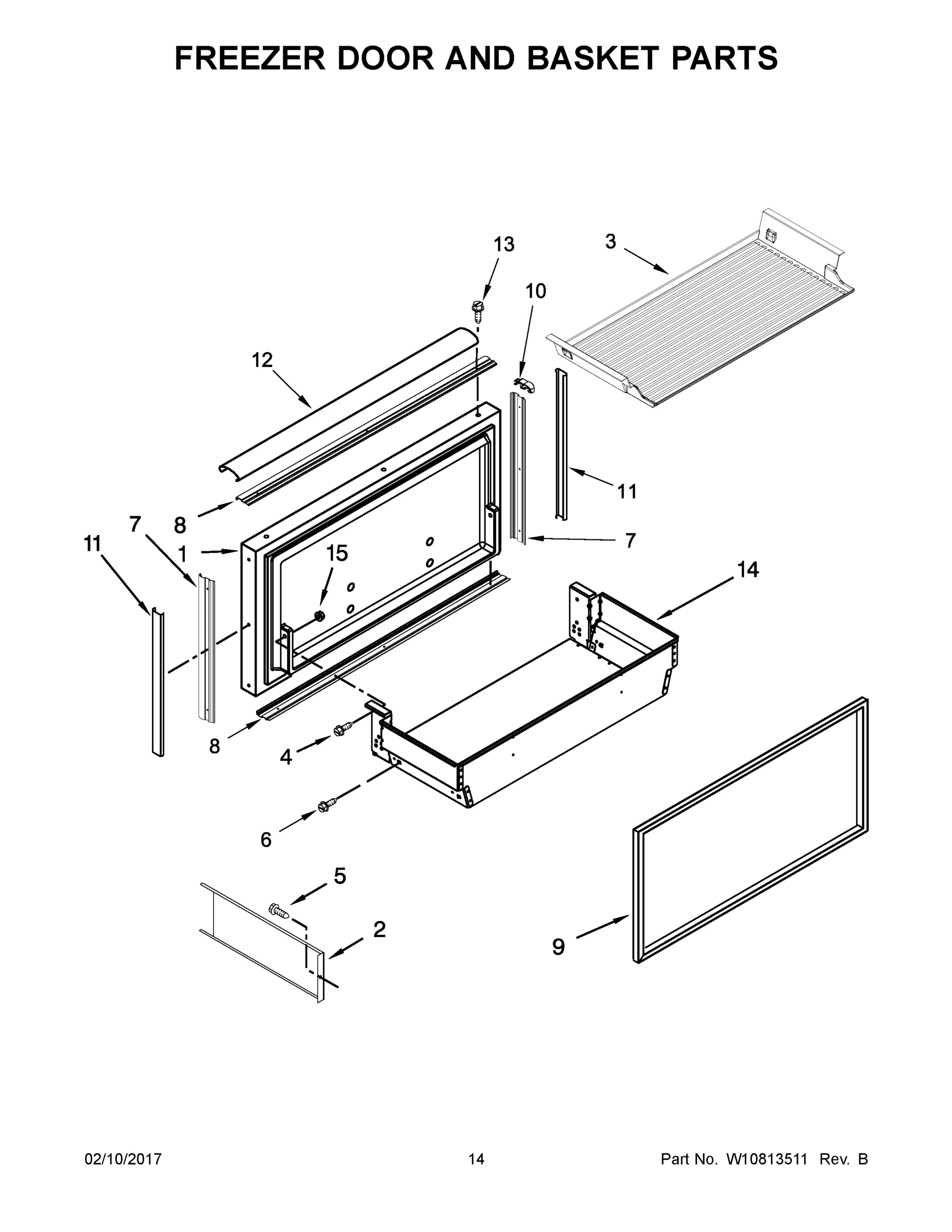 FREEZER DOOR AND BASKET PARTS

13
3
10
12
11
7
8
11
1
15
7
14
8
4
6
5
2
9

02/10/2017
14
Part No. W10813511 Rev. B