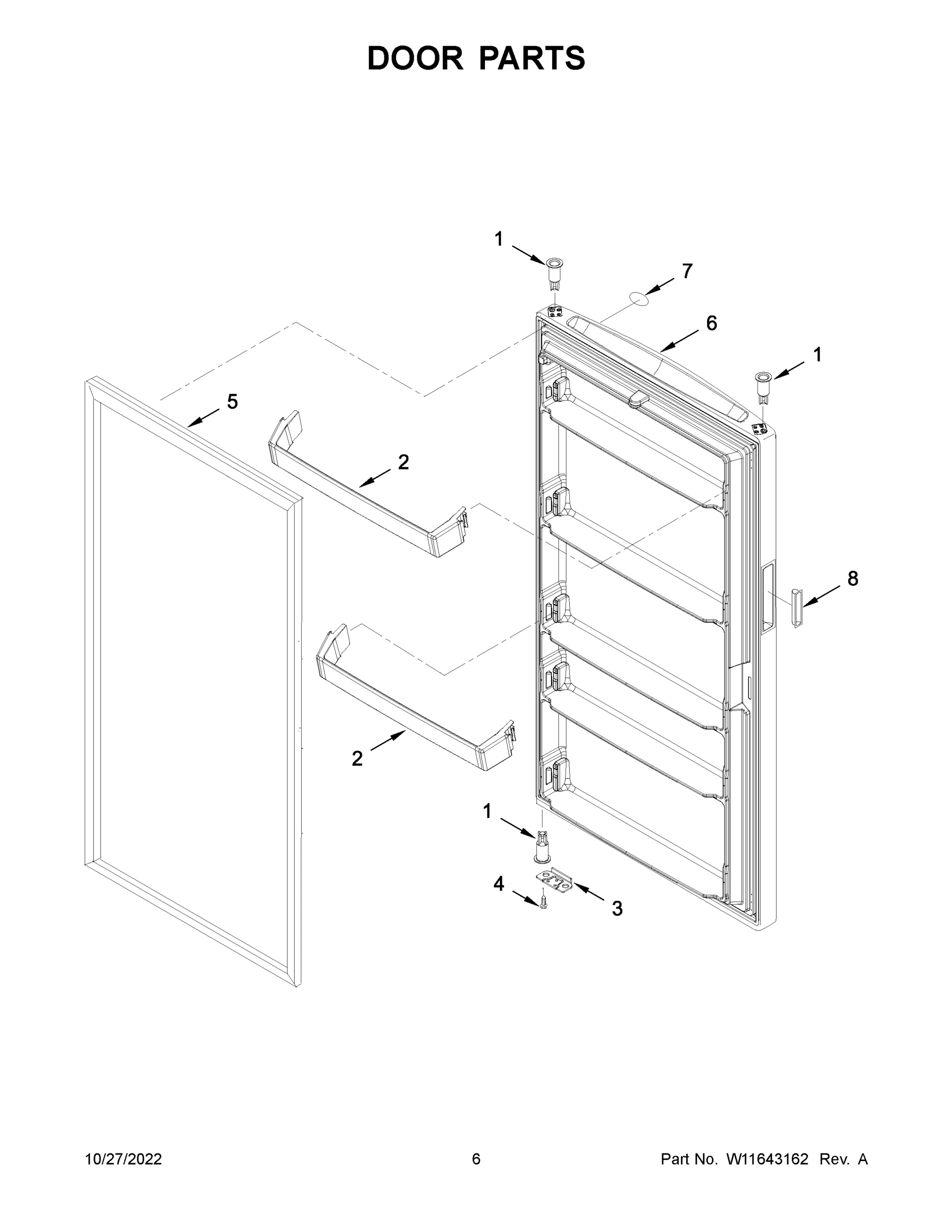 DOOR PARTS

1

7

6

1

5

2

8

2

1

4

3

10/27/2022

6

Part No. W11643162 Rev. A