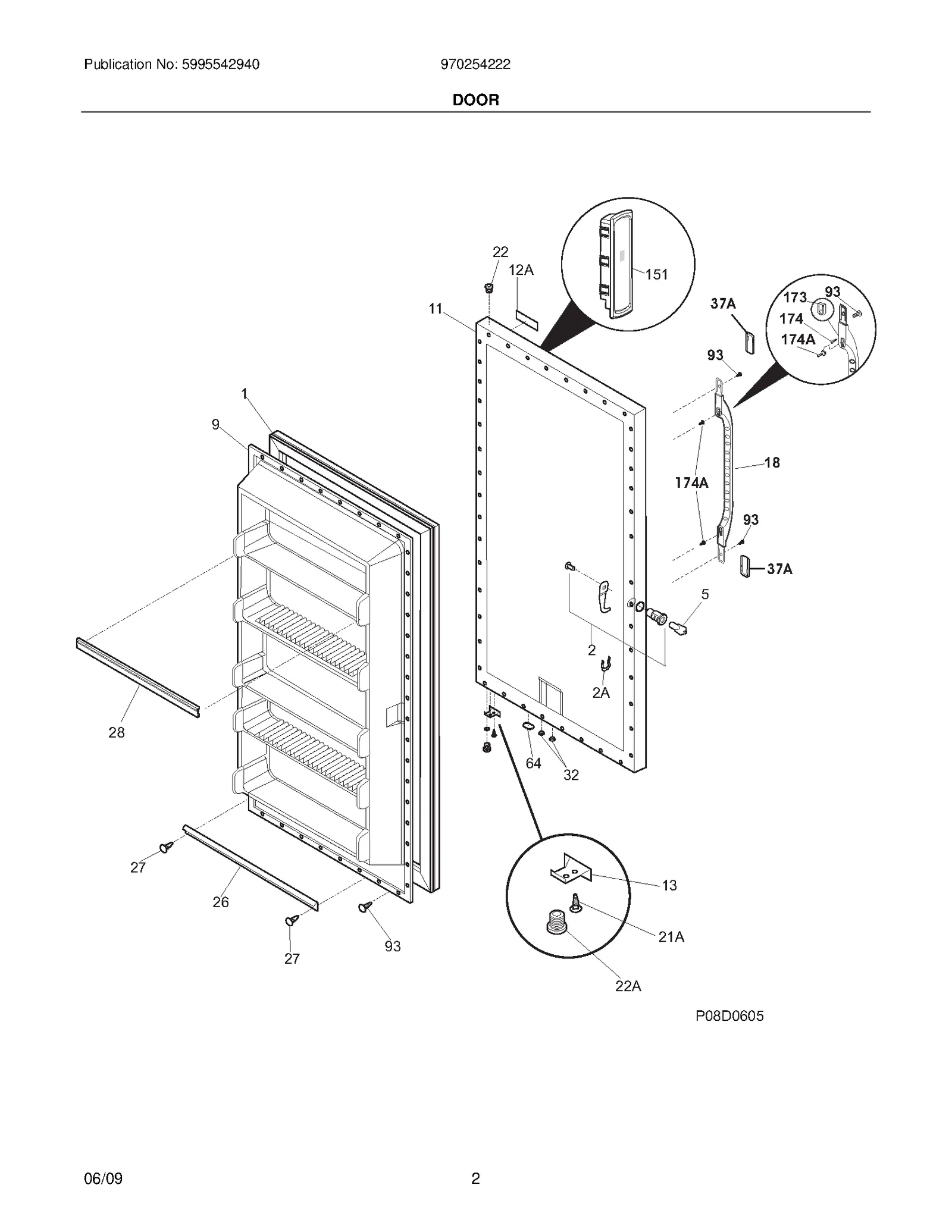 Publication No: 5995542940

970254222

DOOR

22
12A
151
11
37A
173
93
174
174A
93
1
9
18
174A
93
37A
5
2
2A
28
64
32
27
26
27
93
13
21A
22A

P08D0605

06/09

2