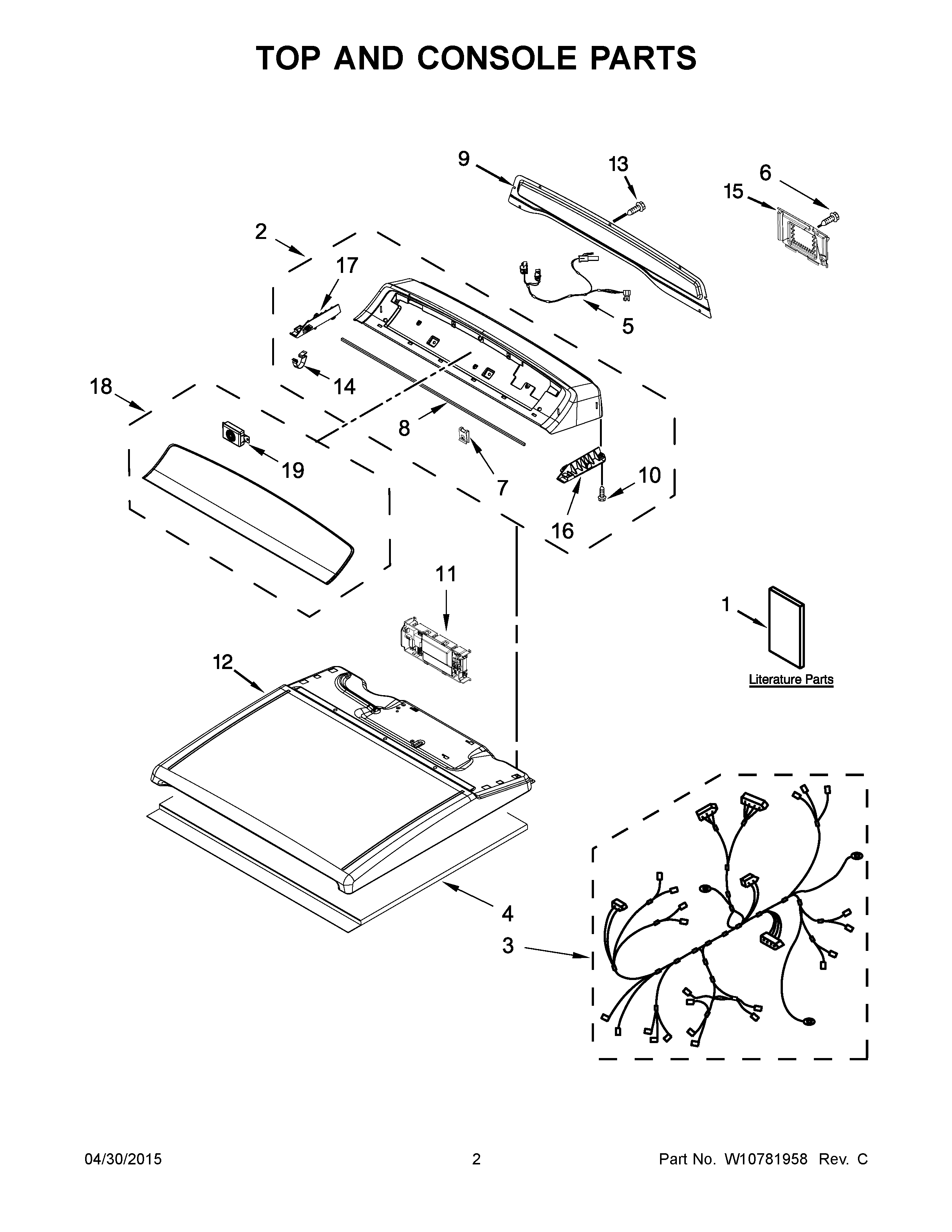 TOP AND CONSOLE PARTS

9

13

6

15

2

17

5

14

18

8

19

7

10

16

11

1

Literature Parts

12

4

3

04/30/2015

2

Part No. W10781958 Rev. C