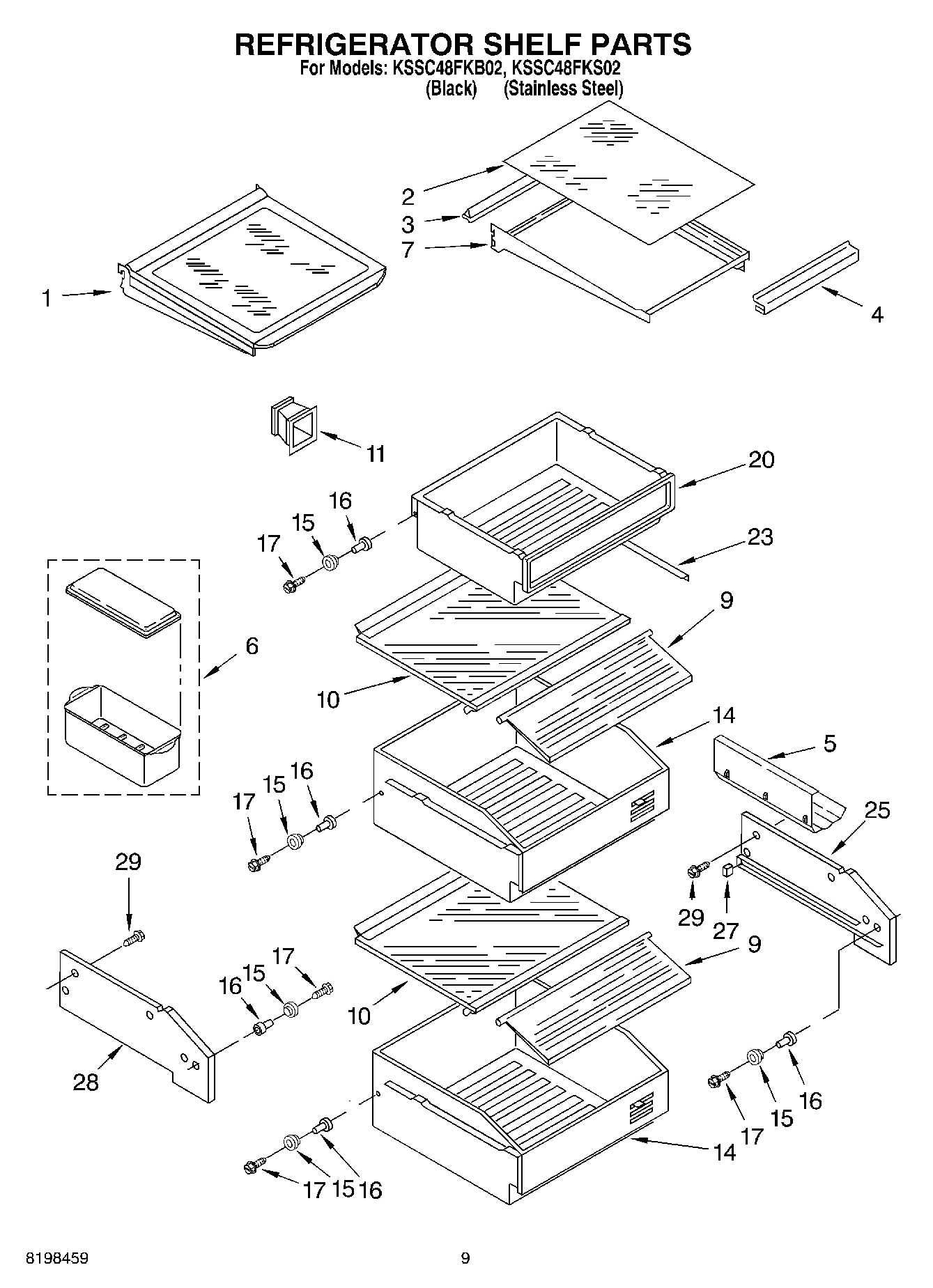 REFRIGERATOR SHELF PARTS
For Models: KSSC48FKB02, KSSC48FKS02
(Black) (Stainless Steel)

2
3
7
1
4

11
20
16
15
17
23
9
6
10
14
5
16
15
17
25
29
29
27
9
17
15
16
10
28
16
15
17
14
17 15 16

8198459
9