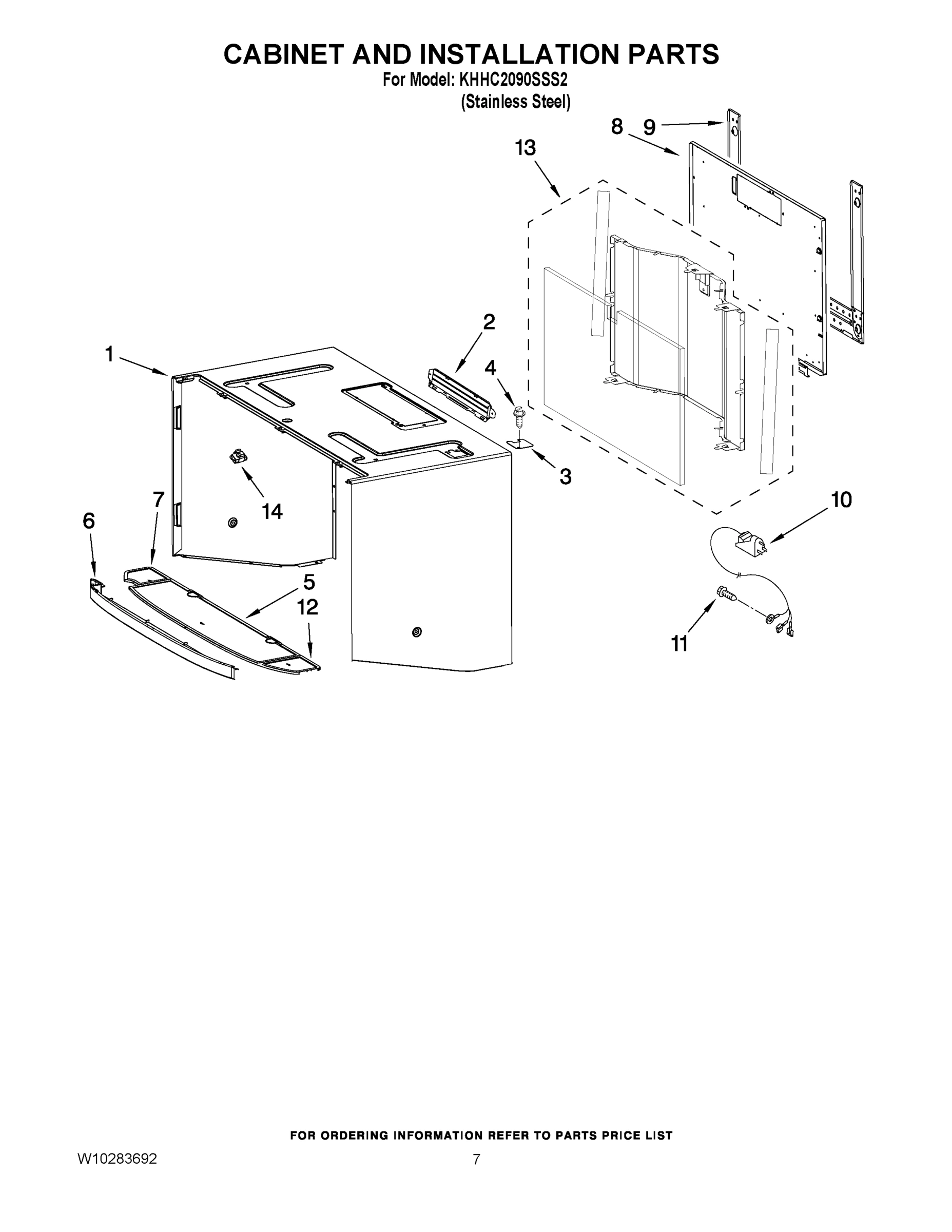 CABINET AND INSTALLATION PARTS
For Model: KHHC2090SSS2
(Stainless Steel)

8 9
13
2
1
4
3
14
7
6
5
12
10
11

FOR ORDERING INFORMATION REFER TO PARTS PRICE LIST

W10283692 7