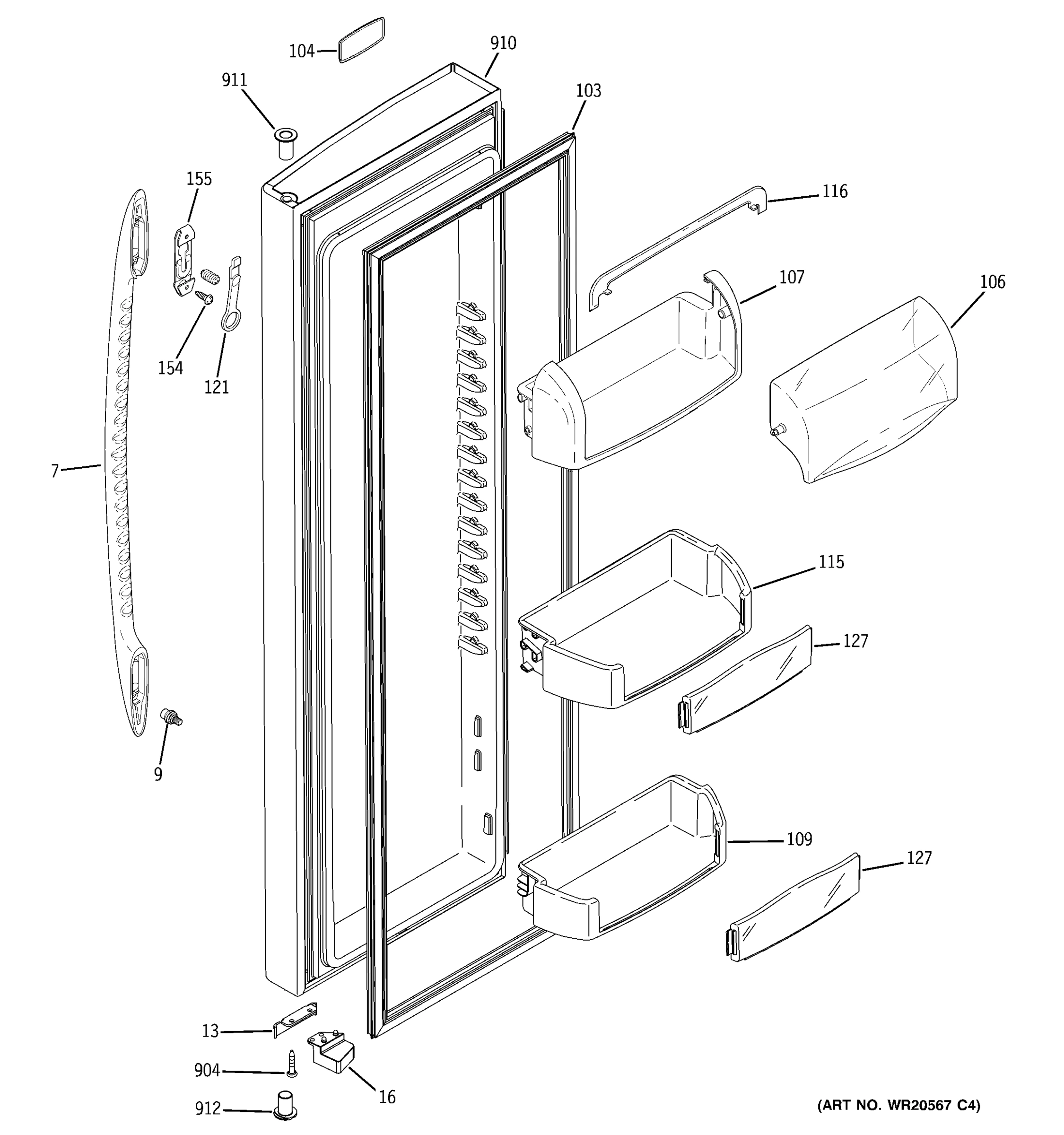 104
910
911
103
155
116
107
106
154
121
7
115
127
9
109
127
13
904
16
912
(ART NO. WR20567 C4)