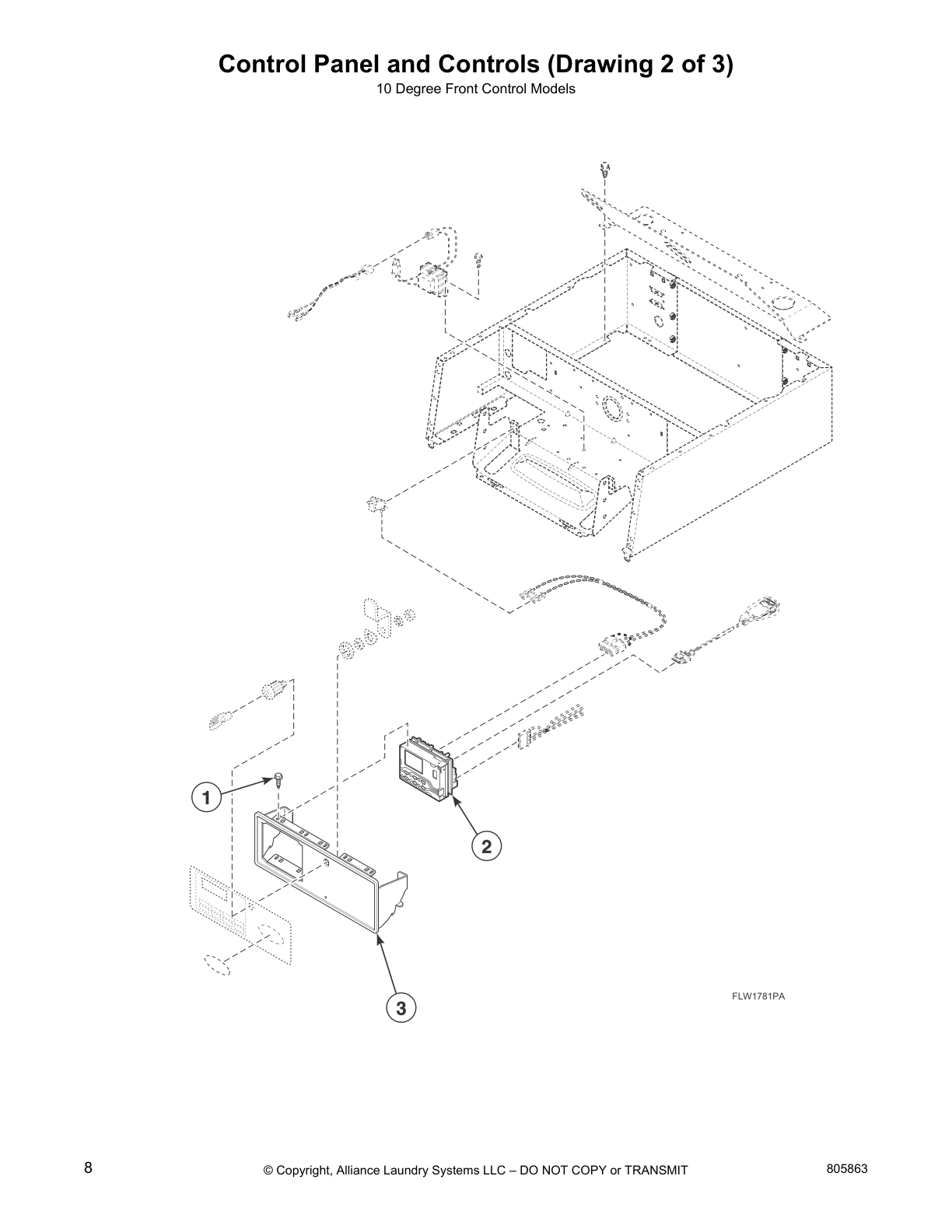 Control Panel and Controls (Drawing 2 of 3)
10 Degree Front Control Models

1

2

3

FLW1781PA

8 © Copyright, Alliance Laundry Systems LLC – DO NOT COPY or TRANSMIT 805863