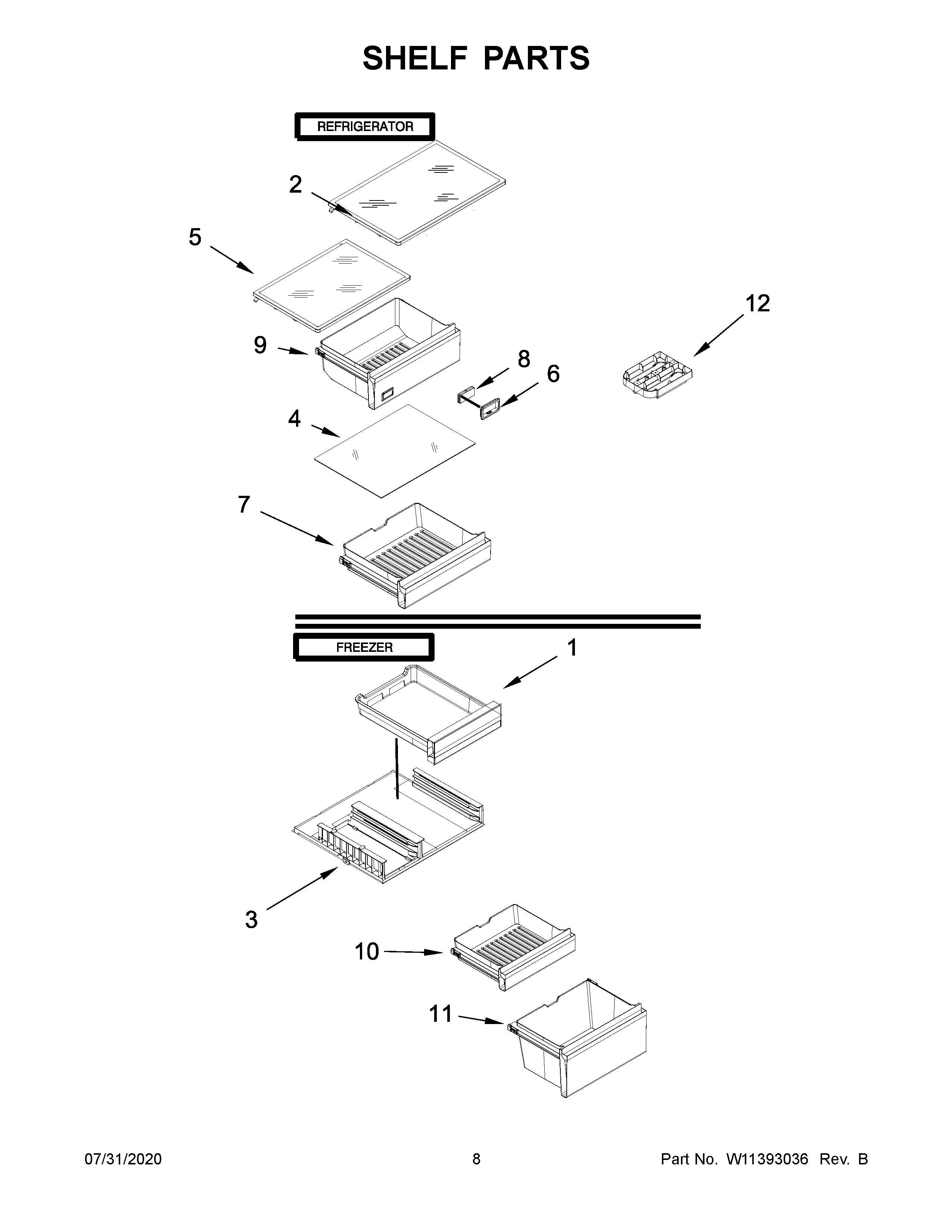 SHELF PARTS

REFRIGERATOR

2

5

12

9

8

6

4

7

FREEZER

1

3

10

11

07/31/2020

8

Part No. W11393036 Rev. B