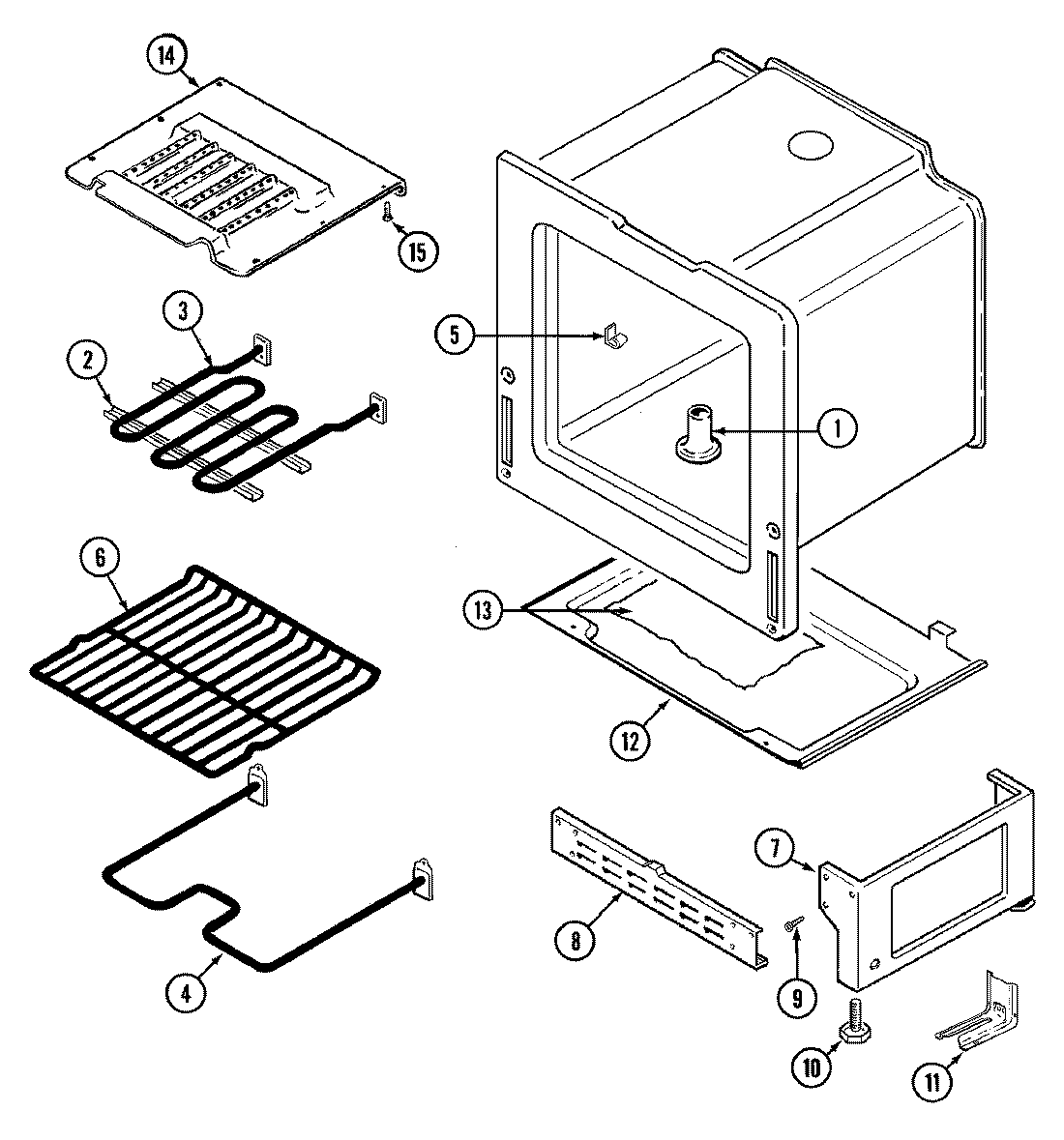 14
15
3
2
5
1
6
13
12
4
8
7
9
10
11