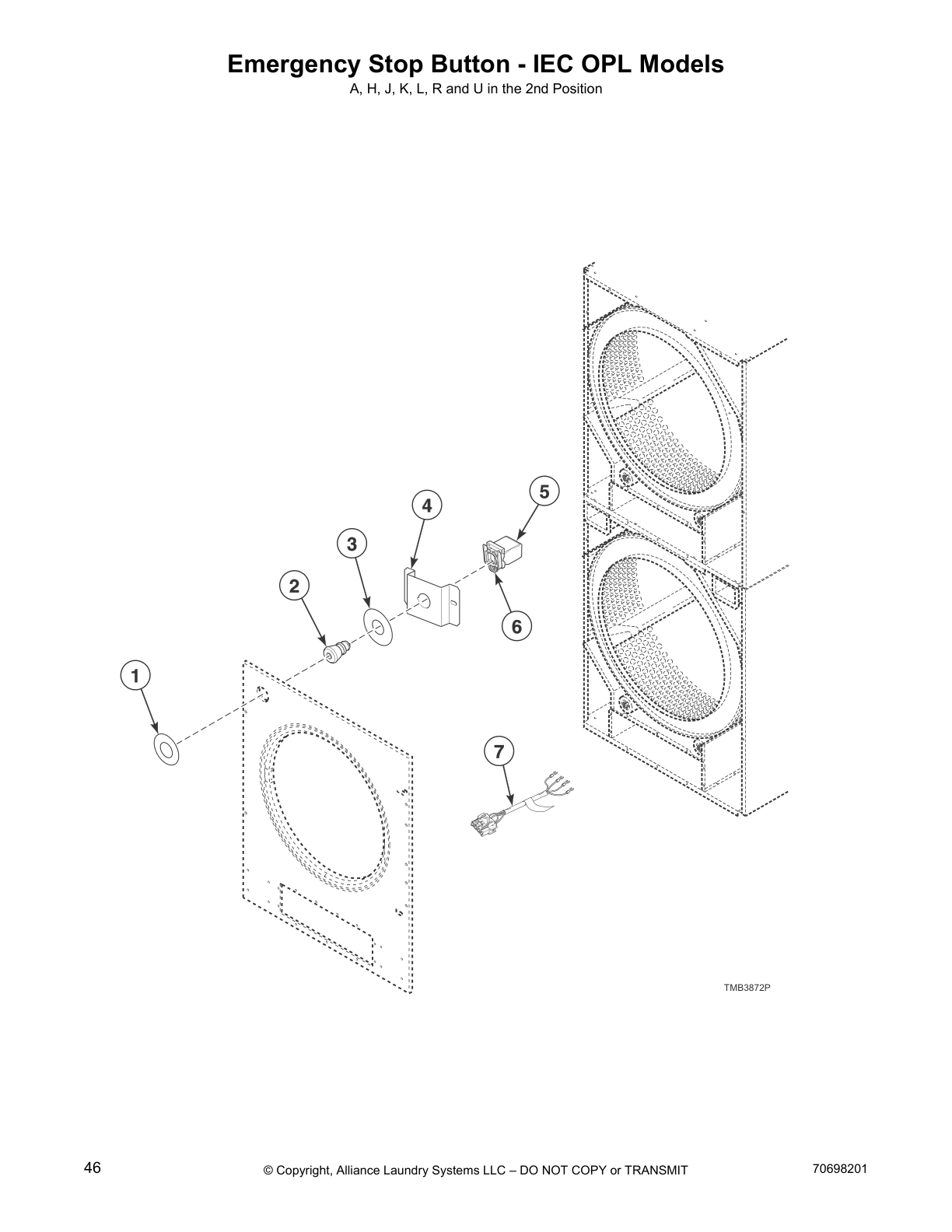 Emergency Stop Button - IEC OPL Models
A, H, J, K, L, R and U in the 2nd Position

5
4
3
2
6
1
7

TMB3872P

46
© Copyright, Alliance Laundry Systems LLC – DO NOT COPY or TRANSMIT
70698201