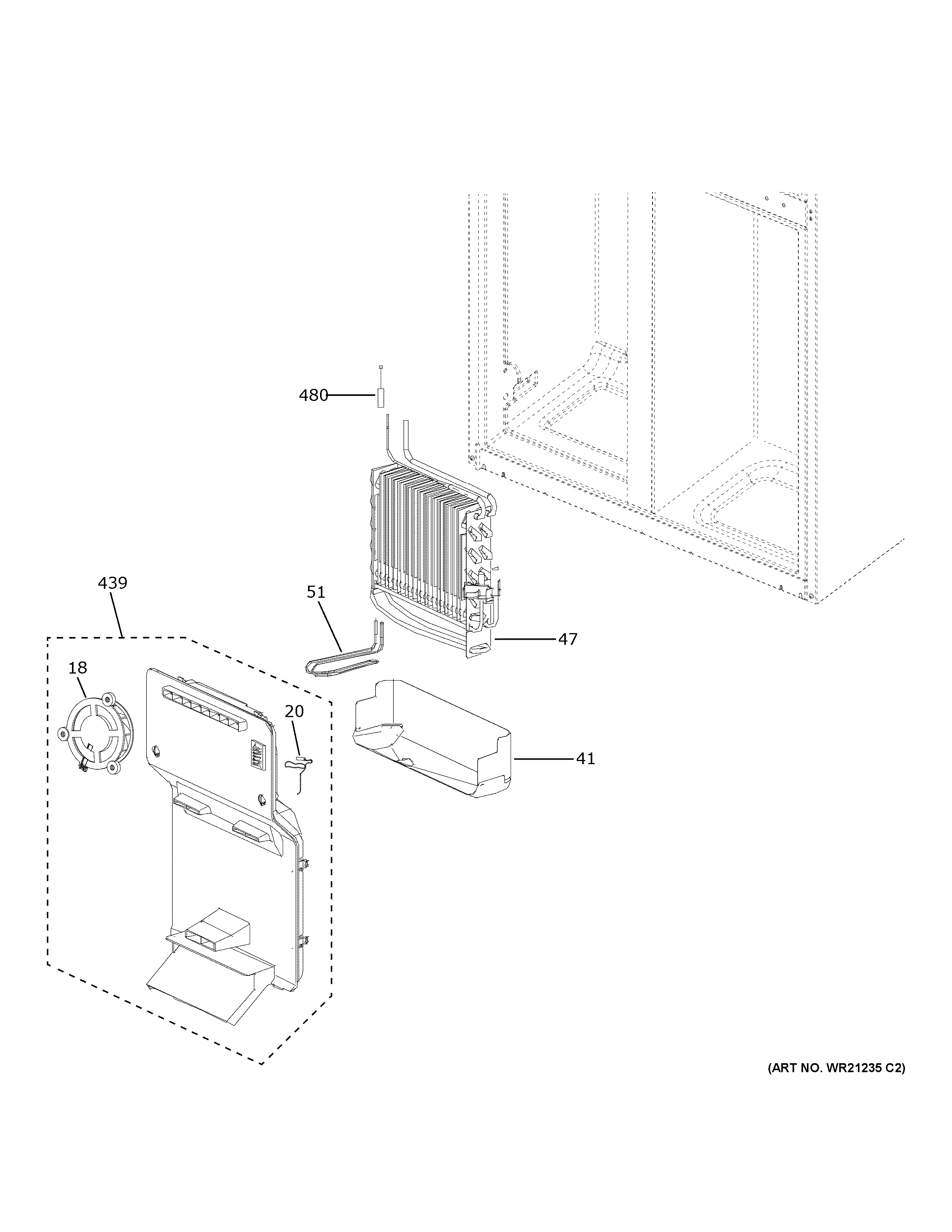 480

439

51

47

18

20

41

(ART NO. WR21235 C2)