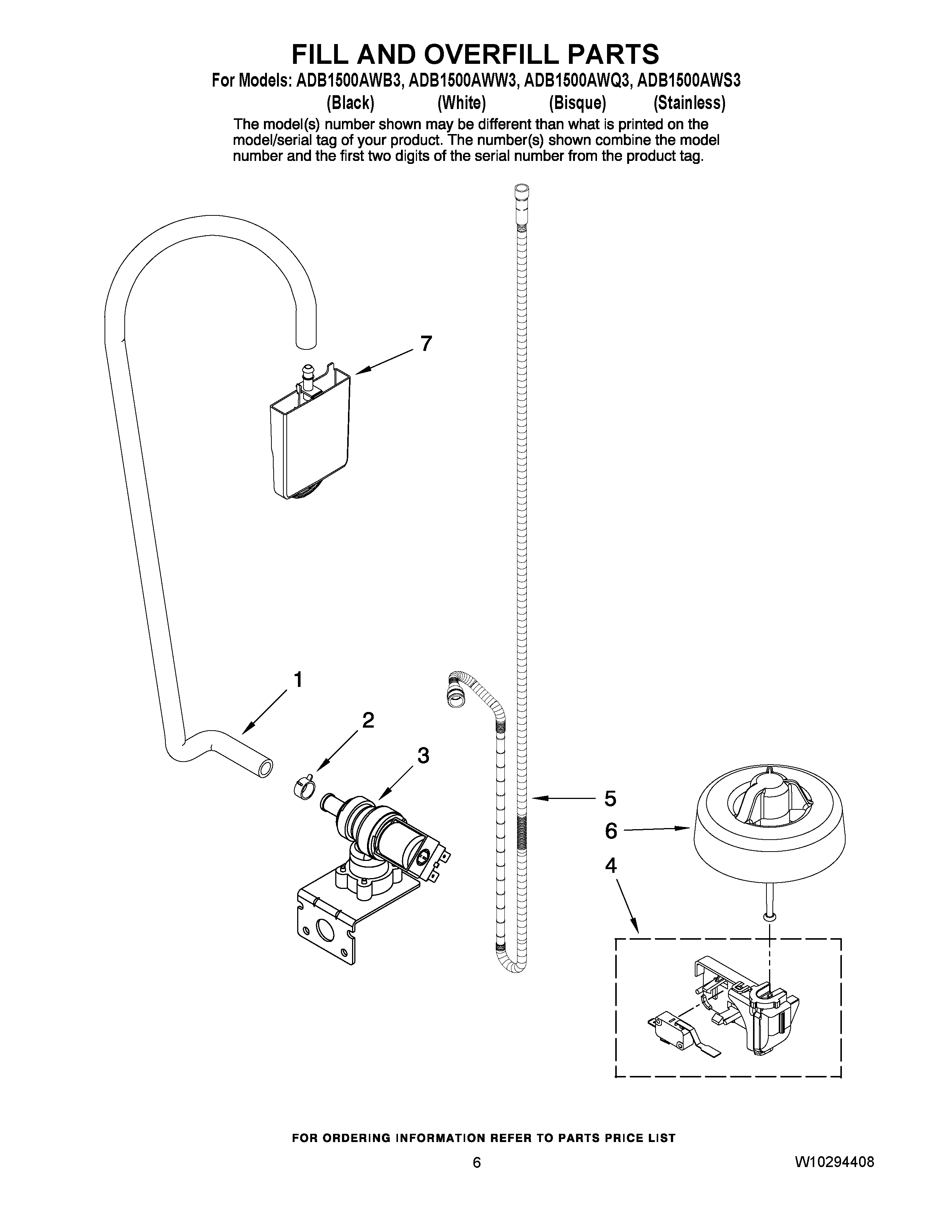 FILL AND OVERFILL PARTS

For Models: ADB1500AWB3, ADB1500AWW3, ADB1500AWQ3, ADB1500AWS3
(Black) (White) (Bisque) (Stainless)

The model(s) number shown may be different than what is printed on the model/serial tag of your product. The number(s) shown combine the model number and the first two digits of the serial number from the product tag.

7

1

2

3

5

6

4

FOR ORDERING INFORMATION REFER TO PARTS PRICE LIST

6

W10294408