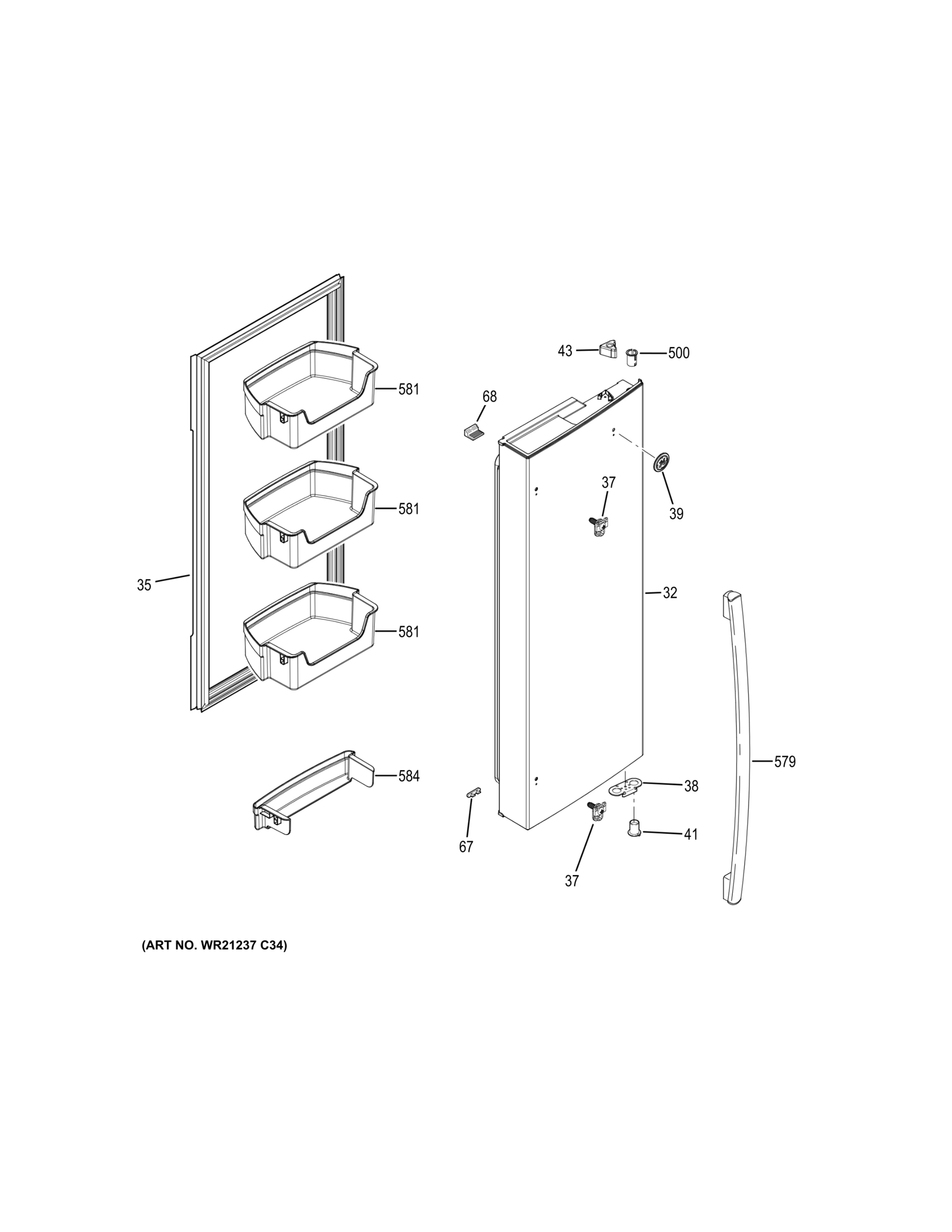 43
500
581
68
37
39
581
35
32
581
579
584
38
67
41
37

(ART NO. WR21237 C34)