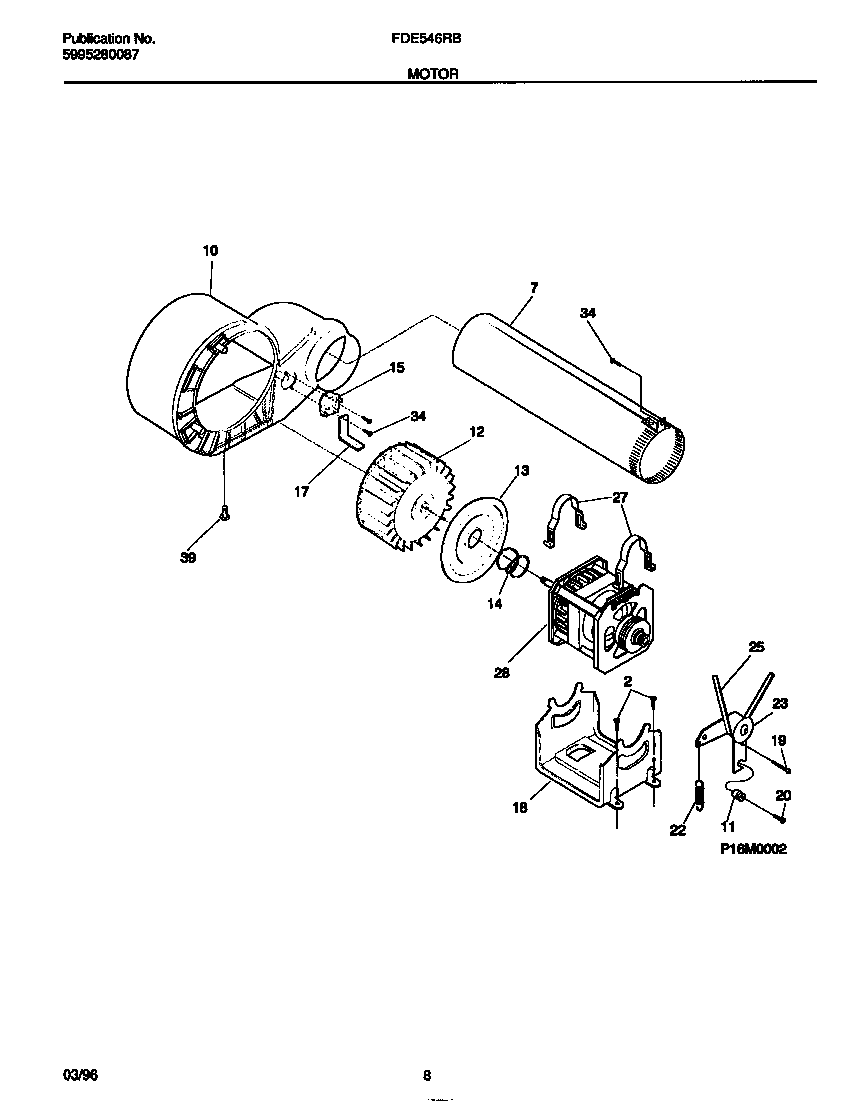 Publication No.
5995280087

FDE546RB

MOTOR

10
7
34
15
34
12
17
13
27
39
14
28
25
2
23
19
18
22
11
20
P16M0002

03/96

8