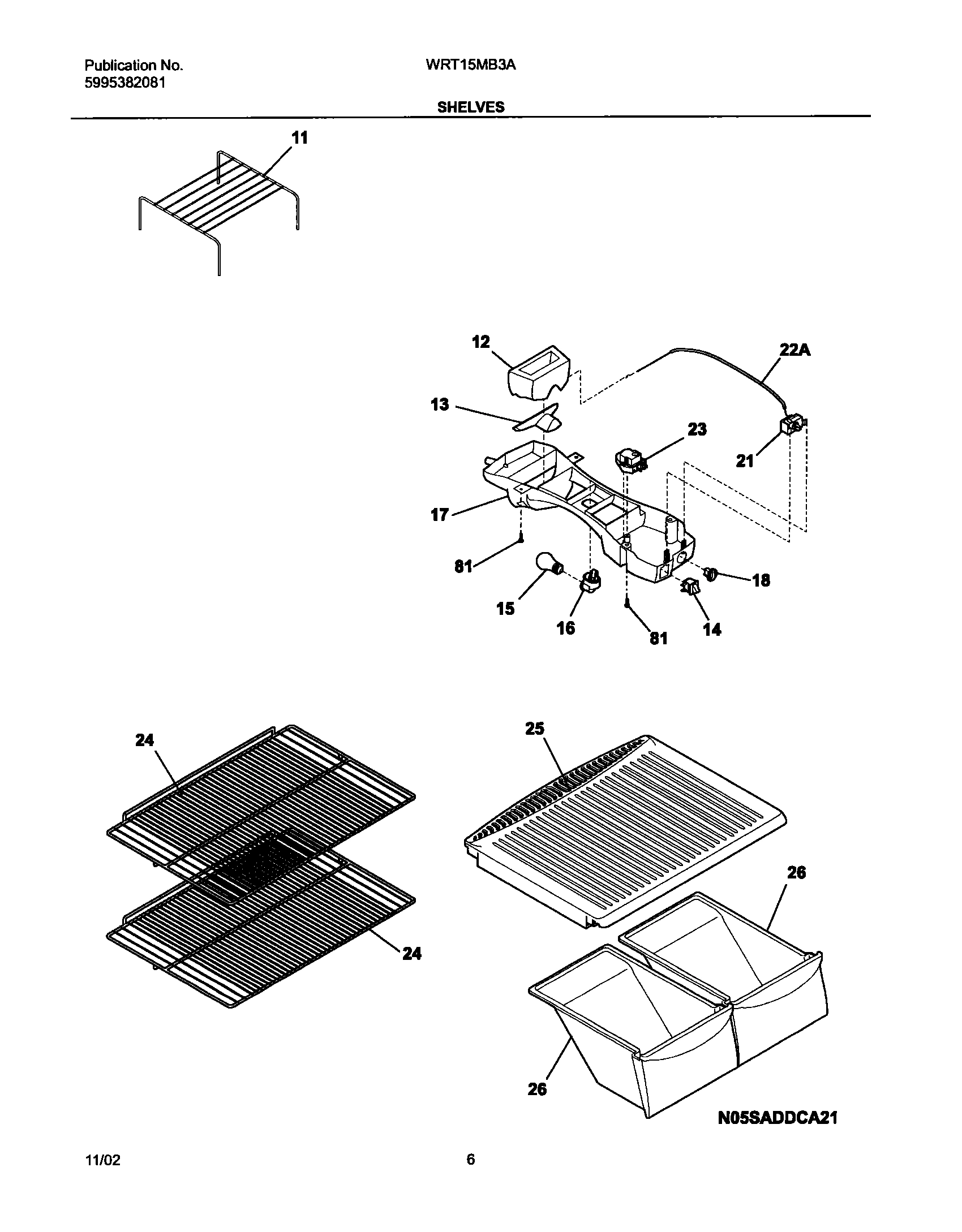 Publication No.
5995382081

WRT15MB3A

SHELVES

11

12

22A

13

23

21

17

81

18

15

16

81

14

24

25

26

24

26

N05SADDCA21

11/02

6