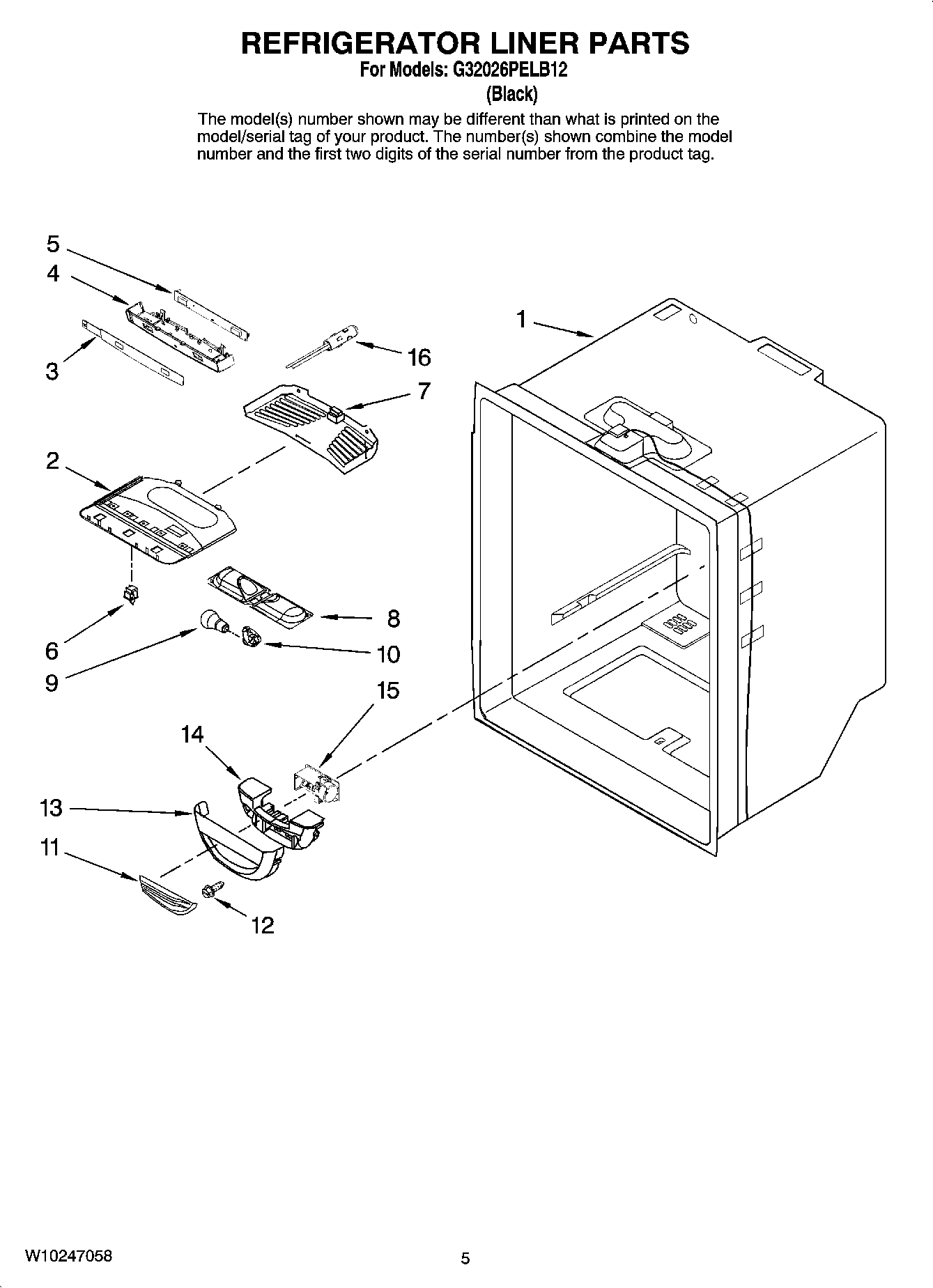 REFRIGERATOR LINER PARTS
For Models: G32026PELB12
(Black)

The model(s) number shown may be different than what is printed on the model/serial tag of your product. The number(s) shown combine the model number and the first two digits of the serial number from the product tag.

5
4
3
1
16
7
2
8
6
10
9
15
14
13
11
12

W10247058
5