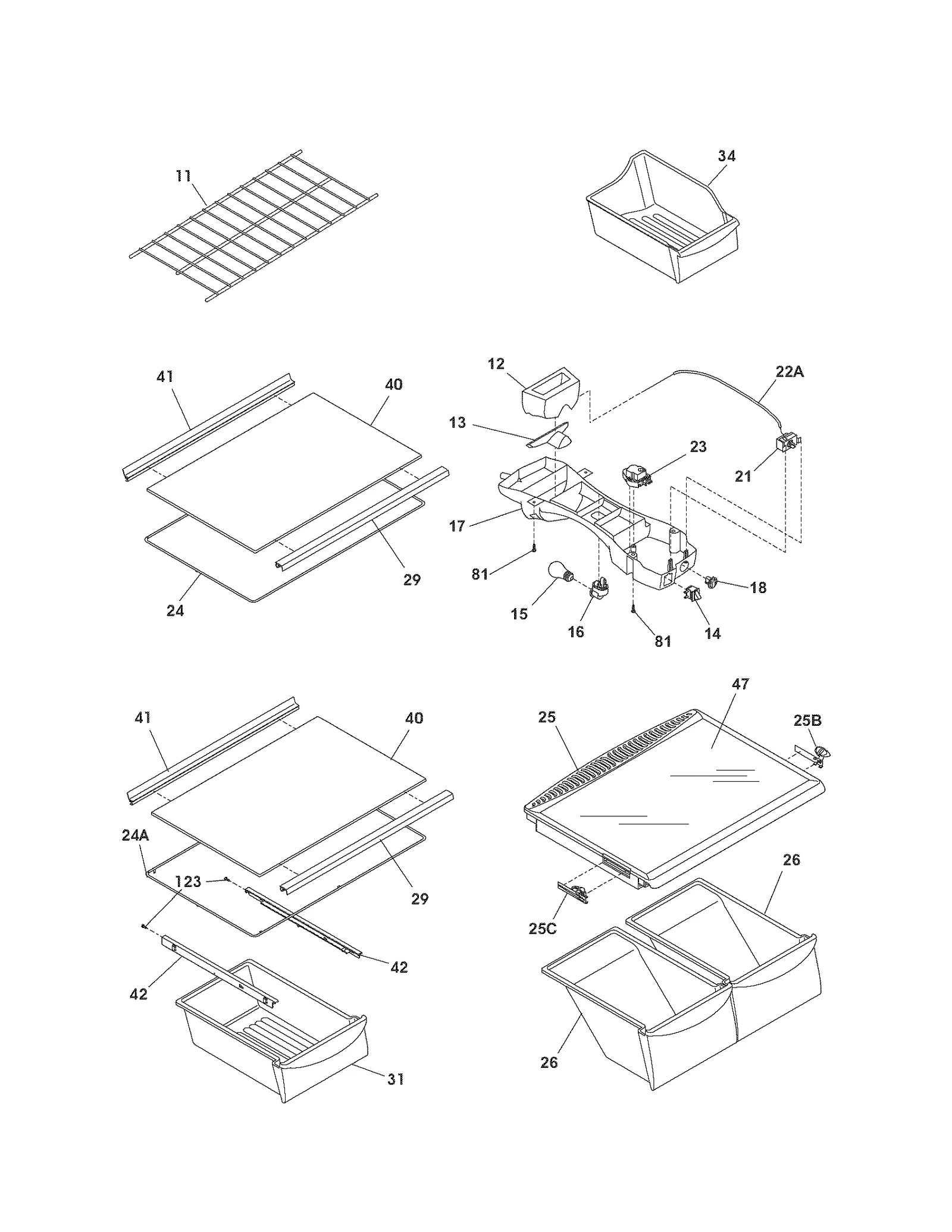 11
34
41
40
29
24
12
22A
13
23
21
17
81
15
16
81
14
18
41
40
24A
123
29
42
42
31
47
25
25B
25C
26
26