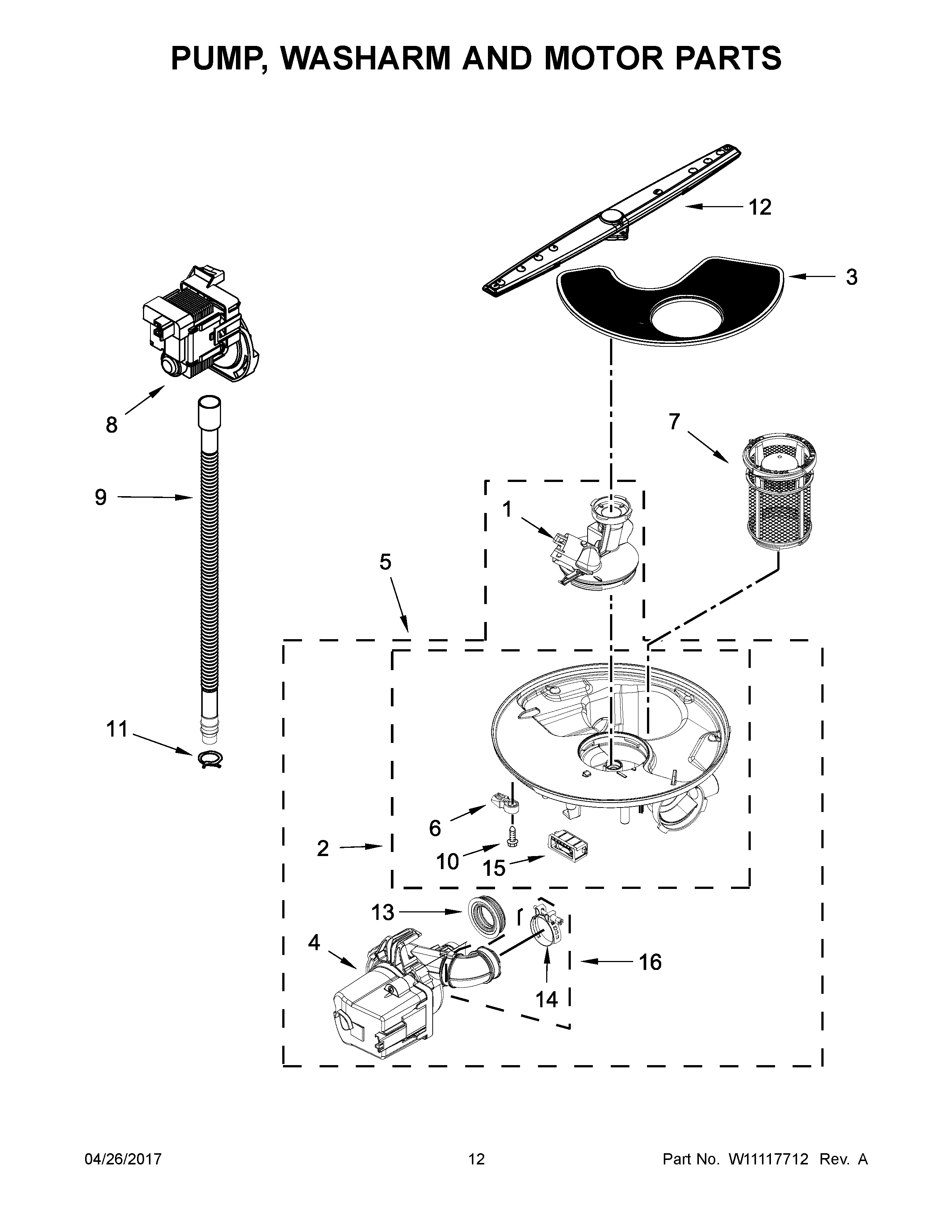 PUMP, WASHARM AND MOTOR PARTS

12

3

8

7

9

1

5

11

6

2

10

15

13

4

16

14

04/26/2017

12

Part No. W11117712 Rev. A