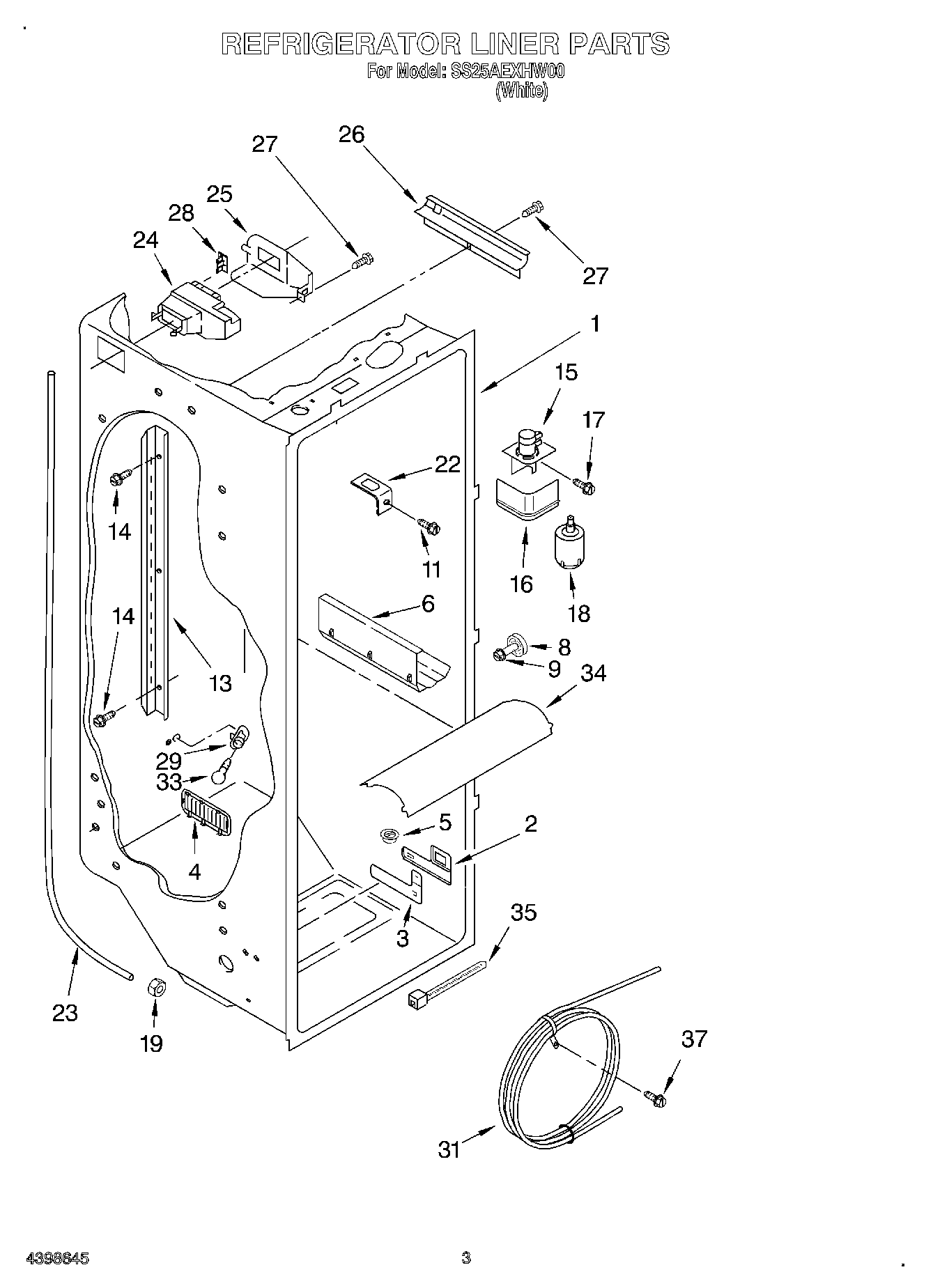 REFRIGERATOR LINER PARTS
For Model: SS25AEXHW00
(White)

27
26
25
28
24
27
1
15
17
22
14
11
16
18
6
14
13
8
9
34
29
33
5
2
4
3
35
23
19
37
31

4398645
3