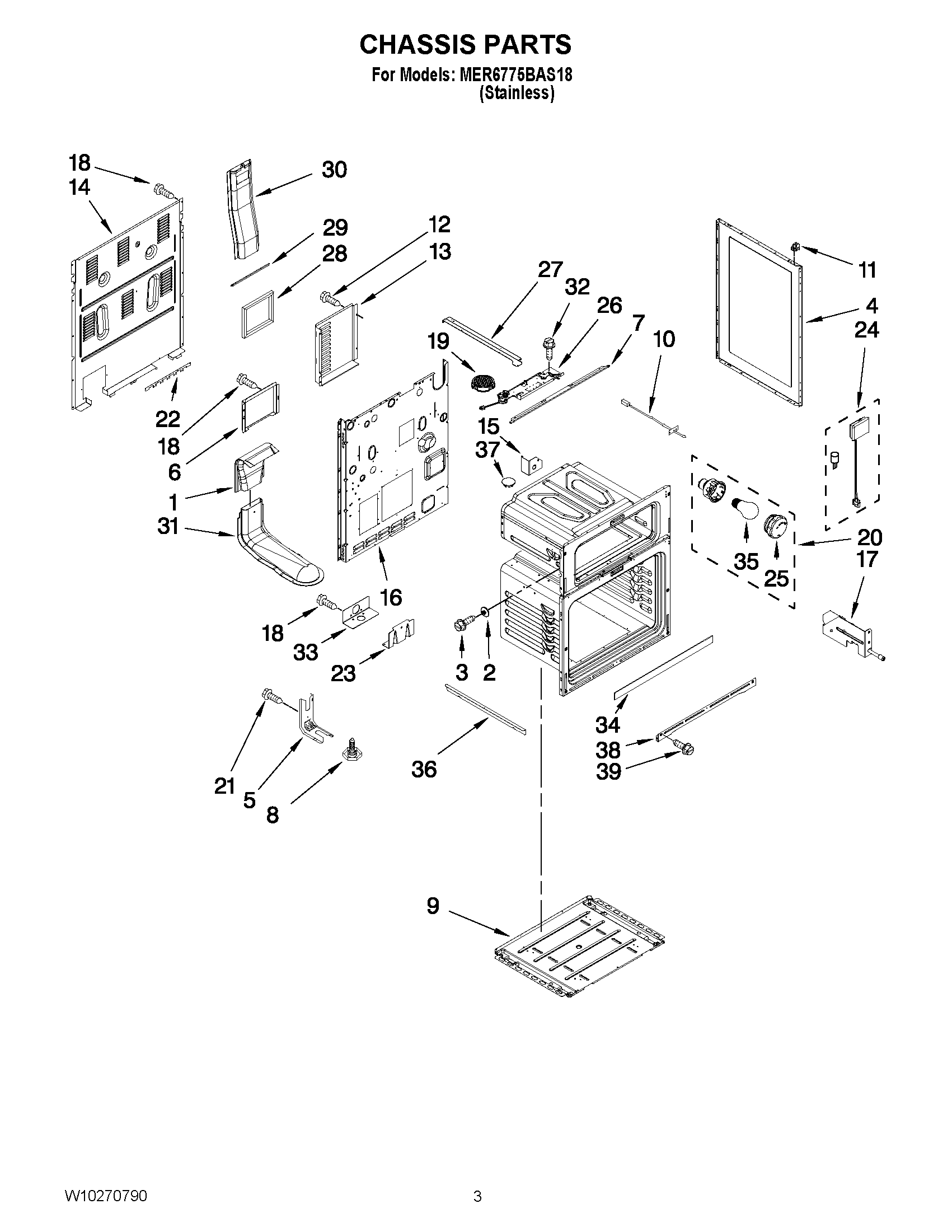 CHASSIS PARTS
For Models: MER6775BAS18
(Stainless)

18
14
30
29
28
12
13
27
32
26
7
10
11
4
24
19
22
18
6
1
31
15
37
16
18
33
23
3
2
35
25
20
17
34
38
39
36
21
5
8
9

W10270790
3