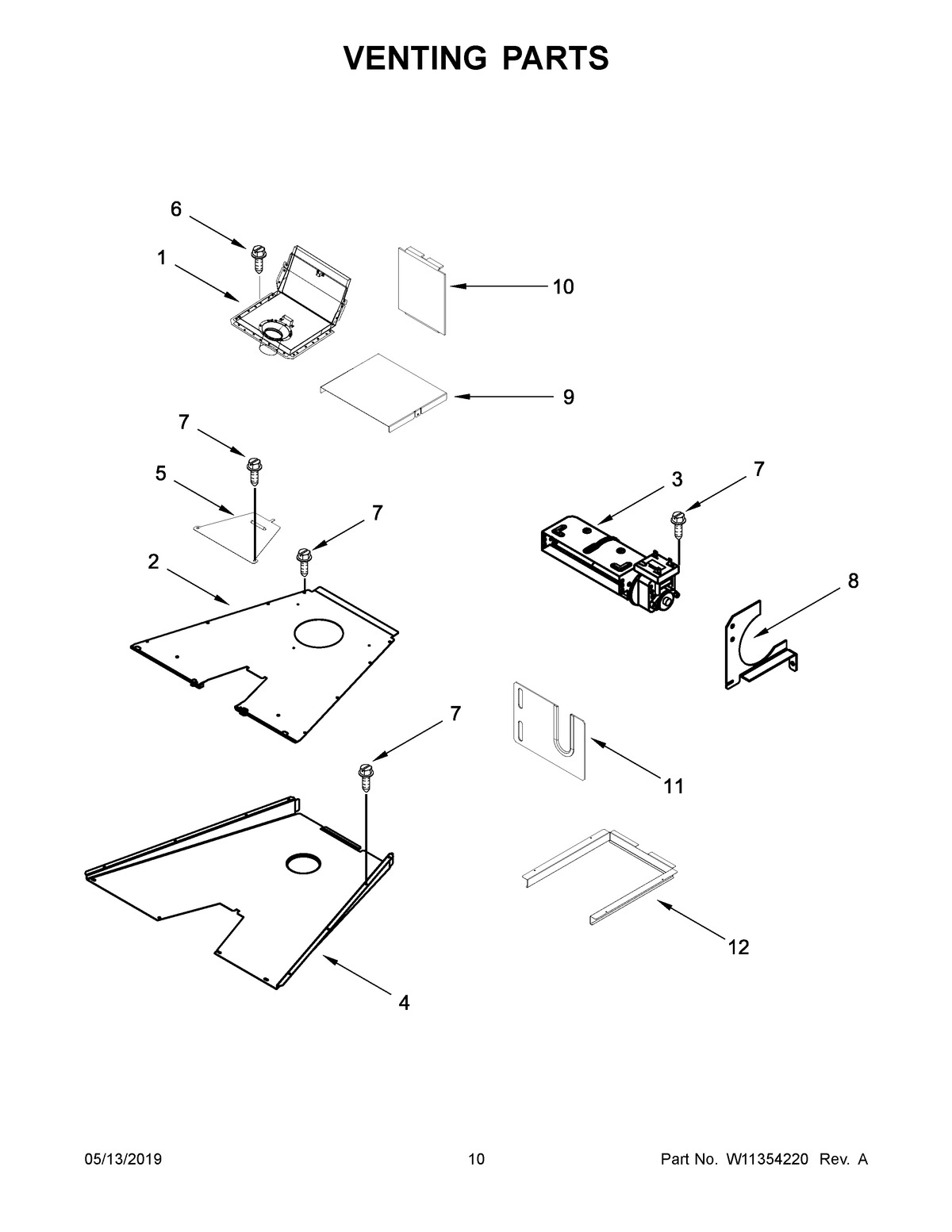 VENTING PARTS

6
1
10
9
7
5
7
3
7
2
8
7
11
12
4

05/13/2019
10
Part No. W11354220 Rev. A